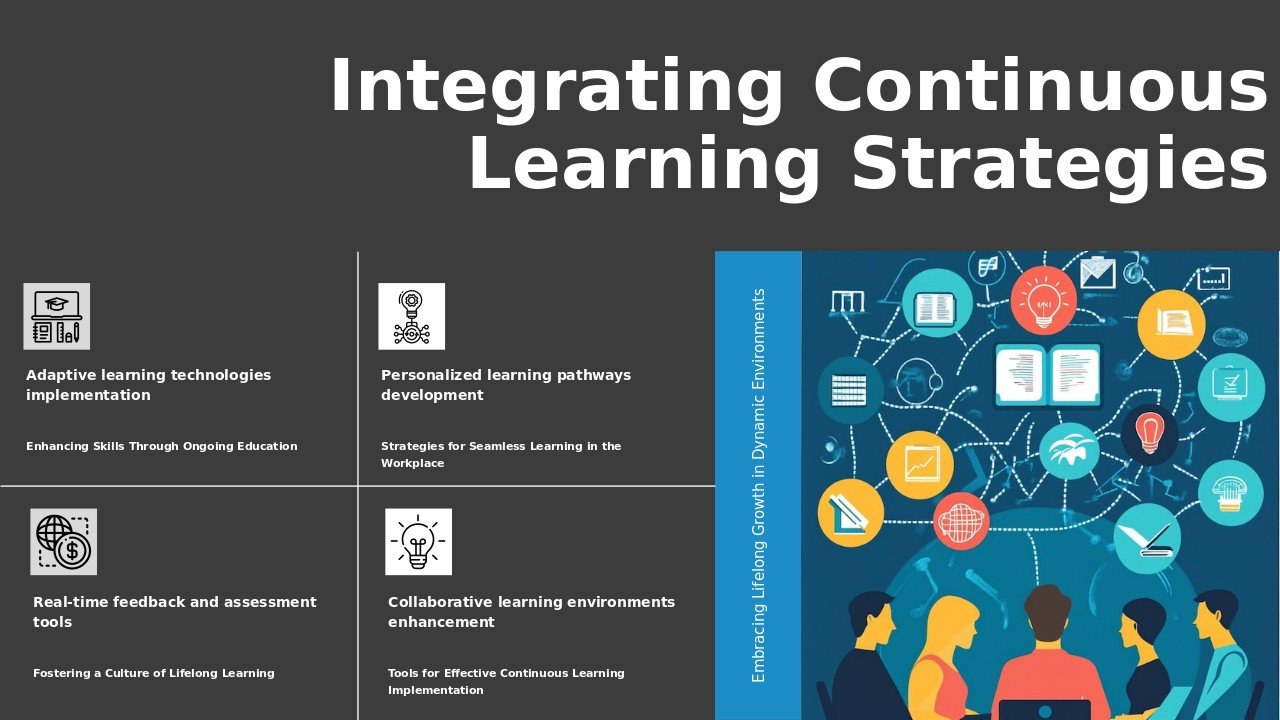 Integrating Continuous Learning Strategies

Adaptive learning technologies implementation

Enhancing Skills Through Ongoing Education

Personalized learning pathways development

Strategies for Seamless Learning in the Workplace

Real-time feedback and assessment tools

Fostering a Culture of Lifelong Learning

Collaborative learning environments enhancement

Tools for Effective Continuous Learning Implementation

Embracing Lifelong Growth in Dynamic Environments