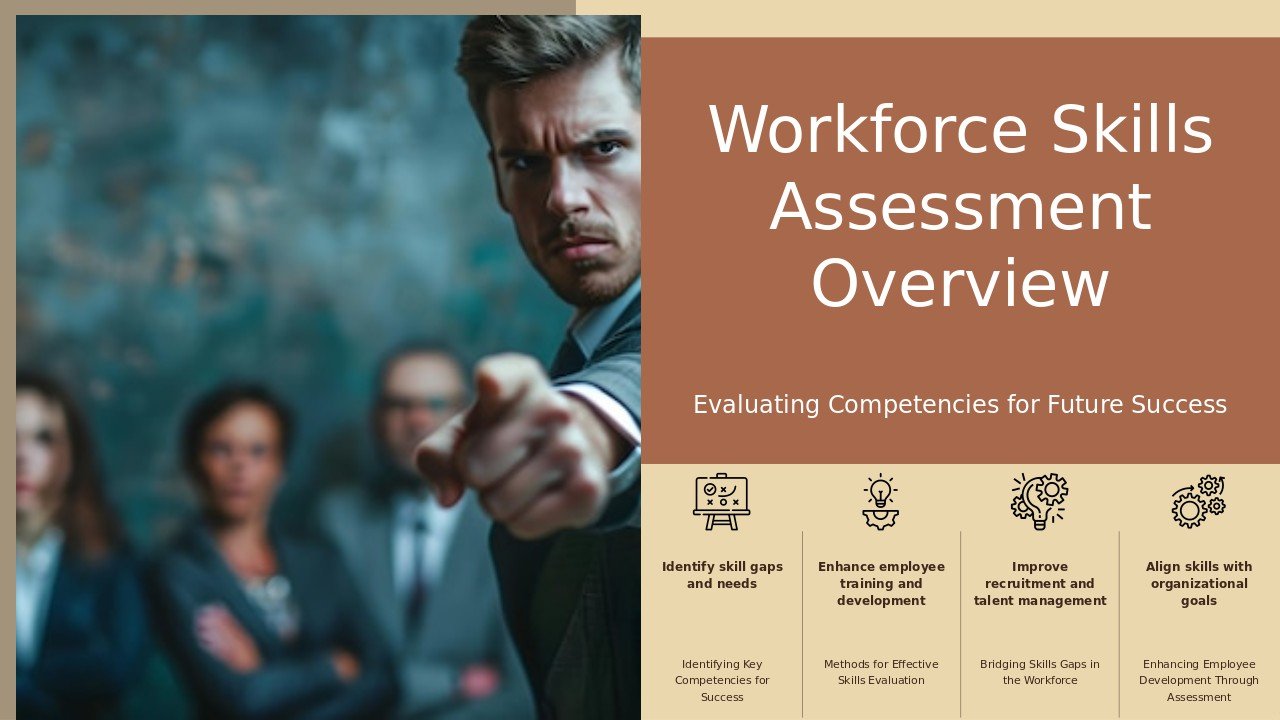 Workforce Skills Assessment Overview

Evaluating Competencies for Future Success

Identify skill gaps and needs

Identifying Key Competencies for Success

Enhance employee training and development

Methods for Effective Skills Evaluation

Improve recruitment and talent management

Bridging Skills Gaps in the Workforce

Align skills with organizational goals

Enhancing Employee Development Through Assessment