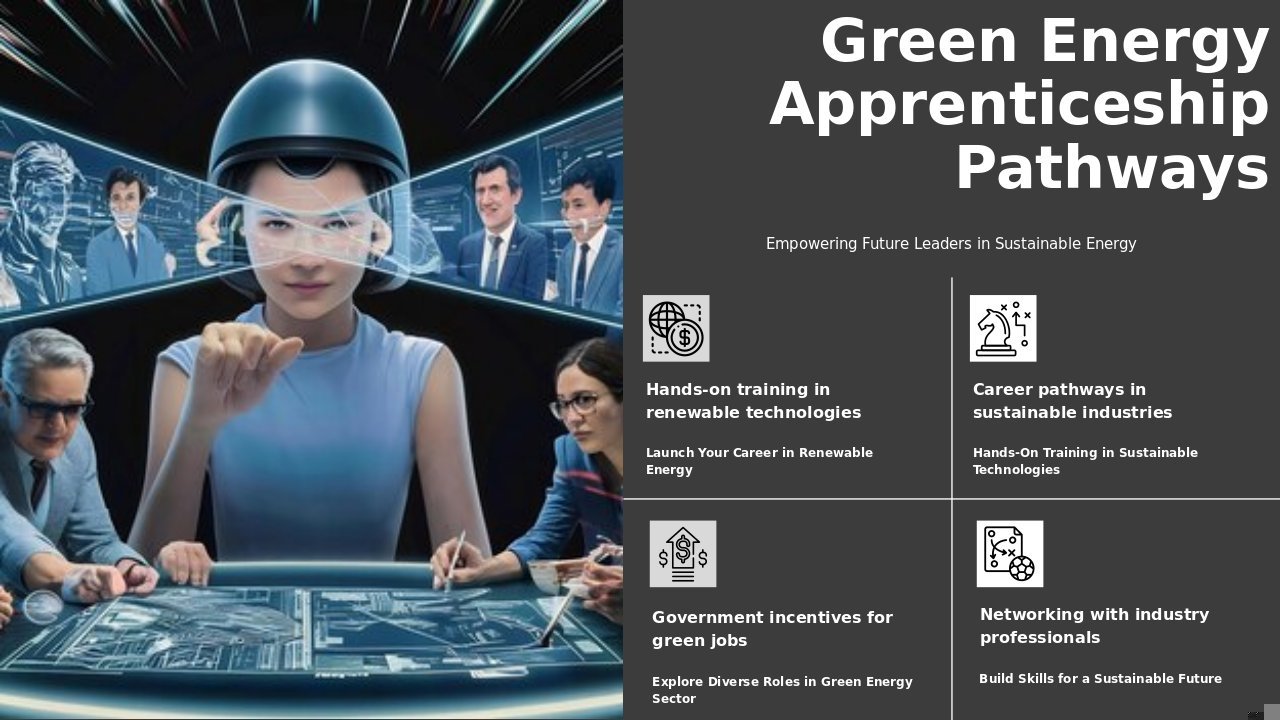 Green Energy Apprenticeship Pathways

Empowering Future Leaders in Sustainable Energy

Hands-on training in renewable technologies

Launch Your Career in Renewable Energy

Career pathways in sustainable industries

Hands-On Training in Sustainable Technologies

Government incentives for green jobs

Explore Diverse Roles in Green Energy Sector

Networking with industry professionals

Build Skills for a Sustainable Future