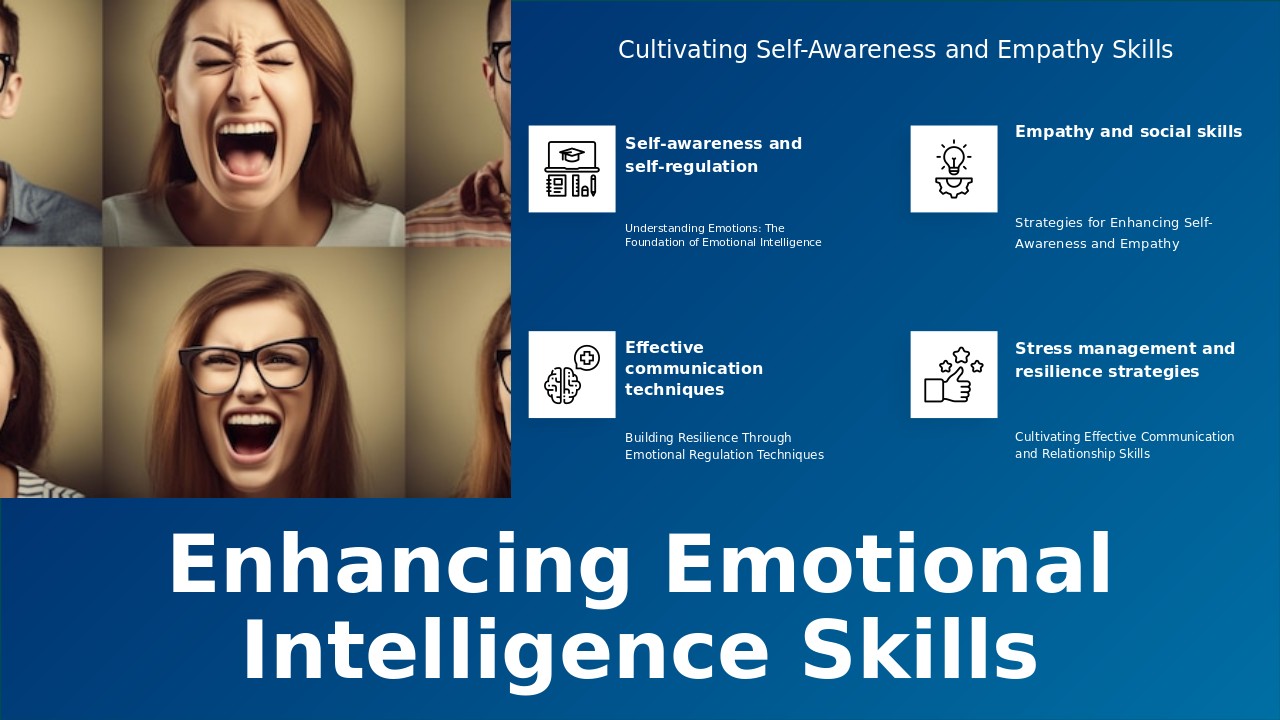 Cultivating Self-Awareness and Empathy Skills

Self-awareness and self-regulation

Understanding Emotions: The Foundation of Emotional Intelligence

Empathy and social skills

Strategies for Enhancing Self-Awareness and Empathy

Effective communication techniques

Building Resilience Through Emotional Regulation Techniques

Stress management and resilience strategies

Cultivating Effective Communication and Relationship Skills

Enhancing Emotional Intelligence Skills