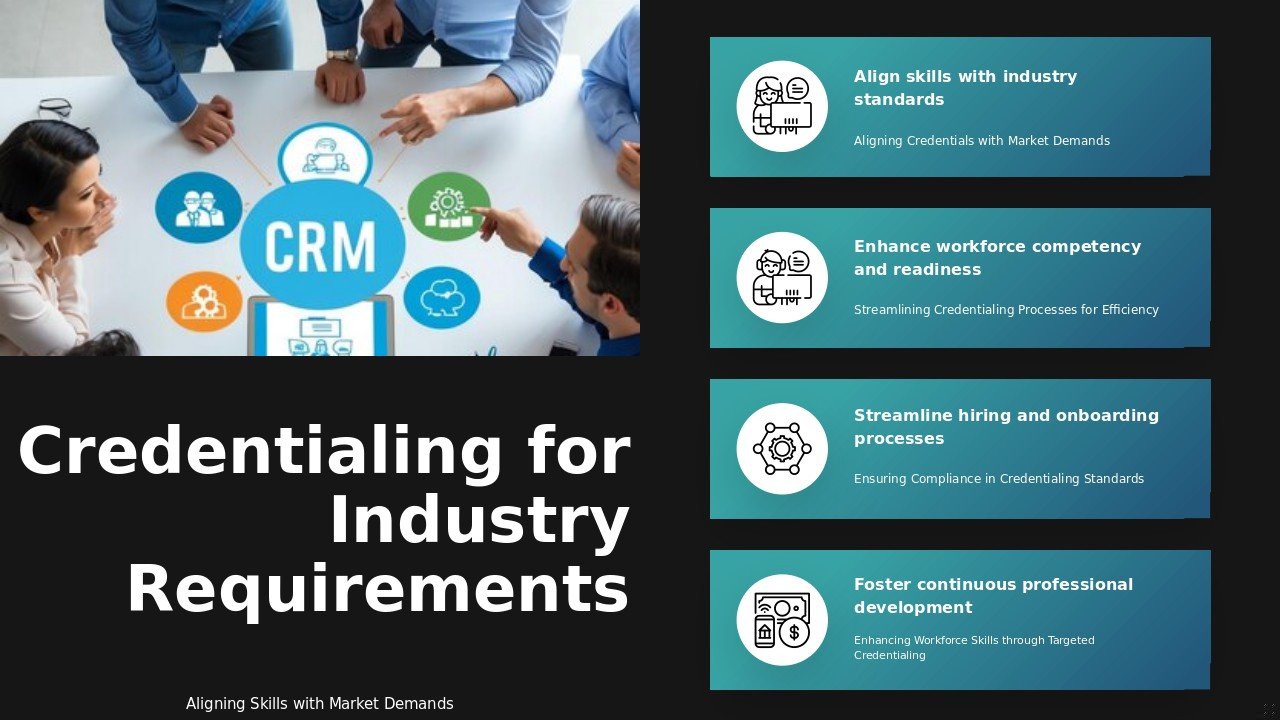 CRM

Credentialing for Industry Requirements

Aligning Skills with Market Demands

Align skills with industry standards

Aligning Credentials with Market Demands

Enhance workforce competency and readiness

Streamlining Credentialing Processes for Efficiency

Streamline hiring and onboarding processes

Ensuring Compliance in Credentialing Standards

Foster continuous professional development

Enhancing Workforce Skills through Targeted Credentialing