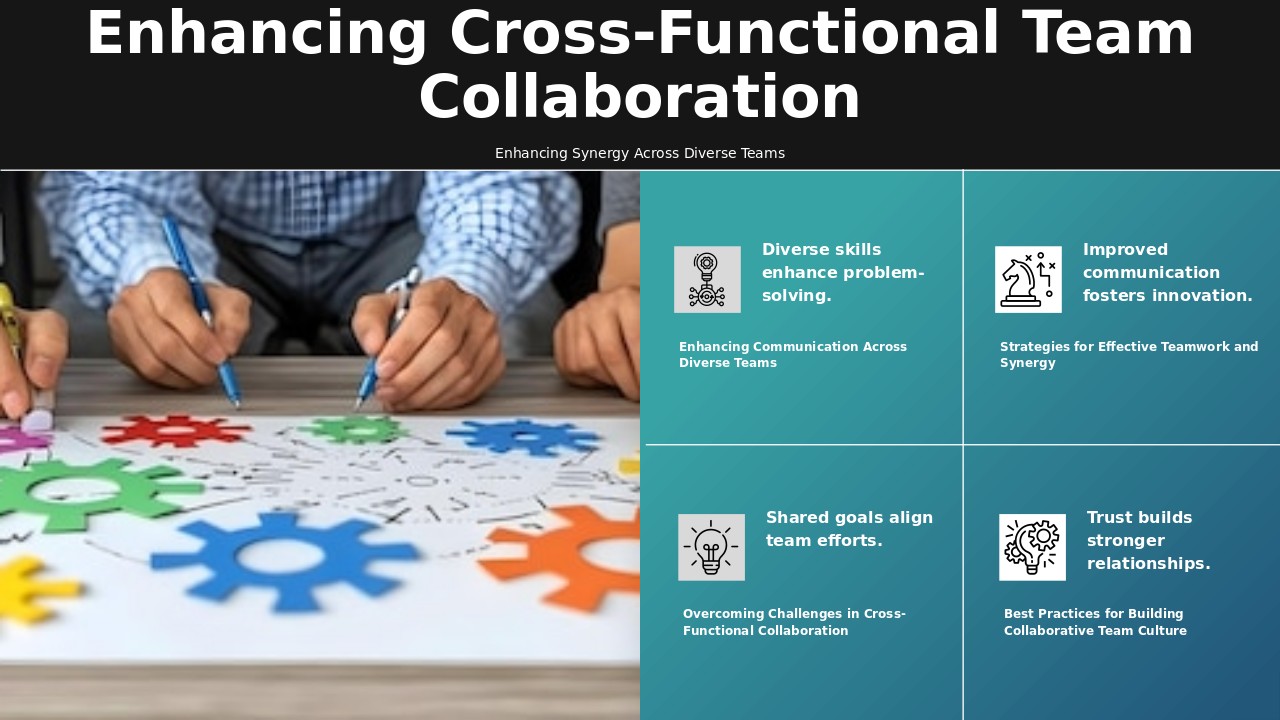 Enhancing Cross-Functional Team Collaboration

Enhancing Synergy Across Diverse Teams

Diverse skills enhance problem-solving.

Enhancing Communication Across Diverse Teams

Improved communication fosters innovation.

Strategies for Effective Teamwork and Synergy

Shared goals align team efforts.

Overcoming Challenges in Cross-Functional Collaboration

Trust builds stronger relationships.

Best Practices for Building Collaborative Team Culture