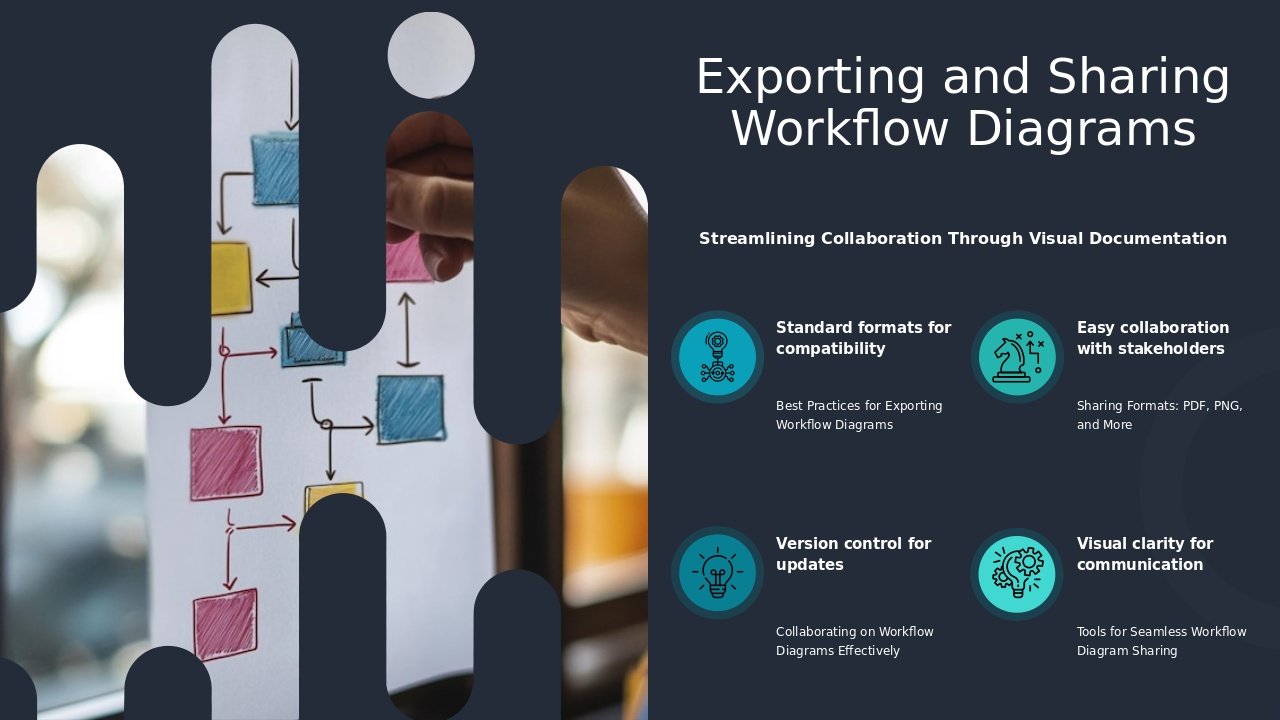 Exporting and Sharing Workflow Diagrams

Streamlining Collaboration Through Visual Documentation

Standard formats for compatibility

Best Practices for Exporting Workflow Diagrams

Easy collaboration with stakeholders

Sharing Formats: PDF, PNG, and More

Version control for updates

Collaborating on Workflow Diagrams Effectively

Visual clarity for communication

Tools for Seamless Workflow Diagram Sharing