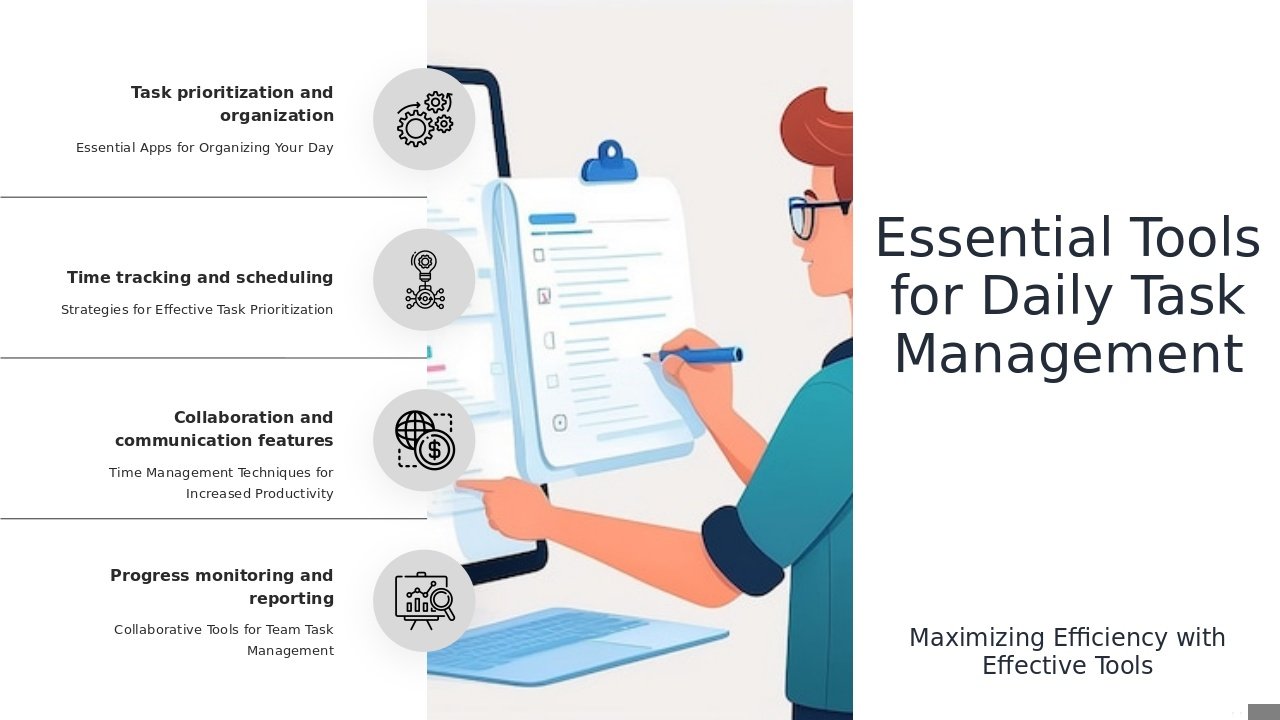 Task prioritization and organization

Essential Apps for Organizing Your Day

Time tracking and scheduling

Strategies for Effective Task Prioritization

Collaboration and communication features

Time Management Techniques for Increased Productivity

Progress monitoring and reporting

Collaborative Tools for Team Task Management

Essential Tools for Daily Task Management

Maximizing Efficiency with Effective Tools