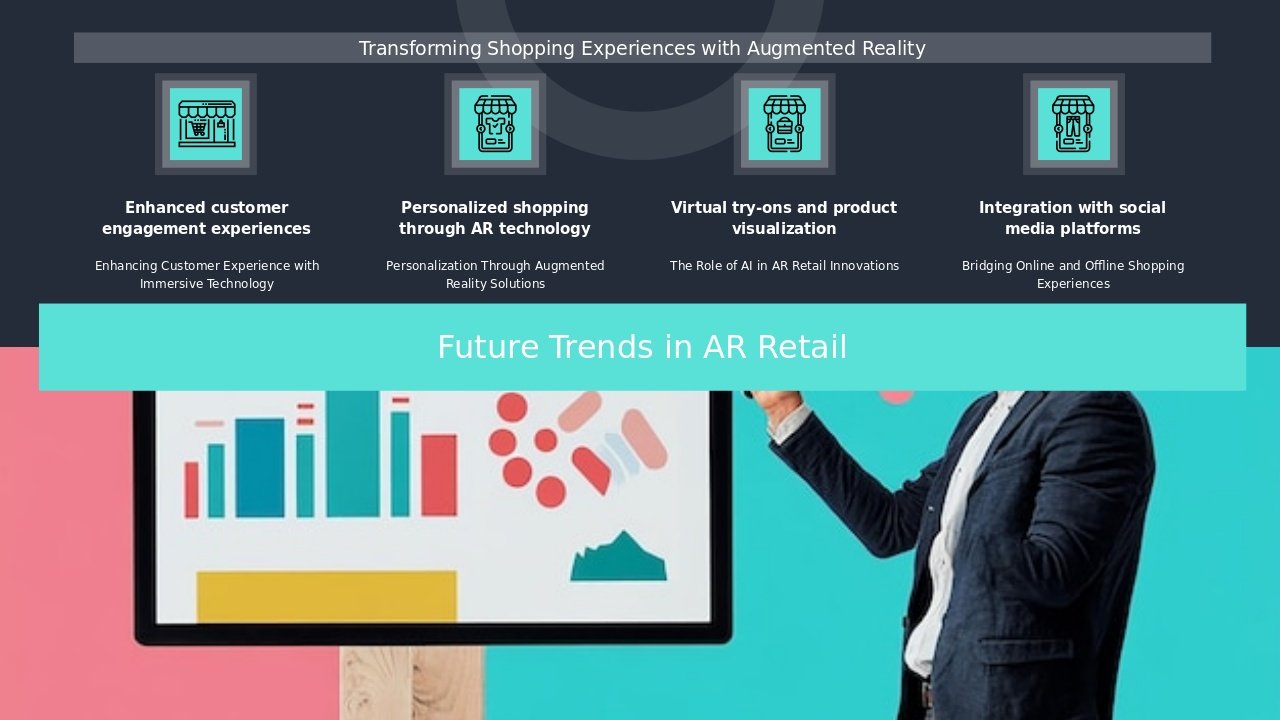 Transforming Shopping Experiences with Augmented Reality

Enhanced customer engagement experiences

Enhancing Customer Experience with Immersive Technology

Personalized shopping through AR technology

Personalization Through Augmented Reality Solutions

Virtual try-ons and product visualization

The Role of AI in AR Retail Innovations

Integration with social media platforms

Bridging Online and Offline Shopping Experiences

Future Trends in AR Retail