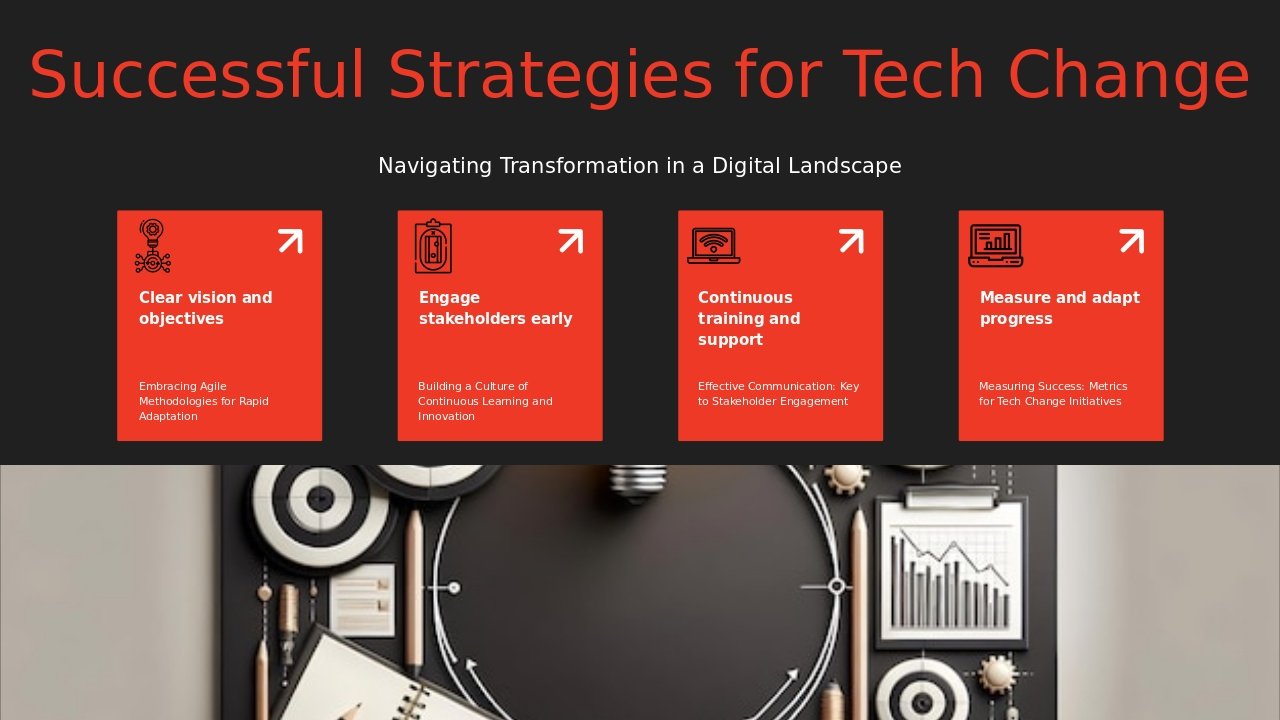 Successful Strategies for Tech Change

Navigating Transformation in a Digital Landscape

Clear vision and objectives

Embracing Agile Methodologies for Rapid Adaptation

Engage stakeholders early

Building a Culture of Continuous Learning and Innovation

Continuous training and support

Effective Communication: Key to Stakeholder Engagement

Measure and adapt progress

Measuring Success: Metrics for Tech Change Initiatives