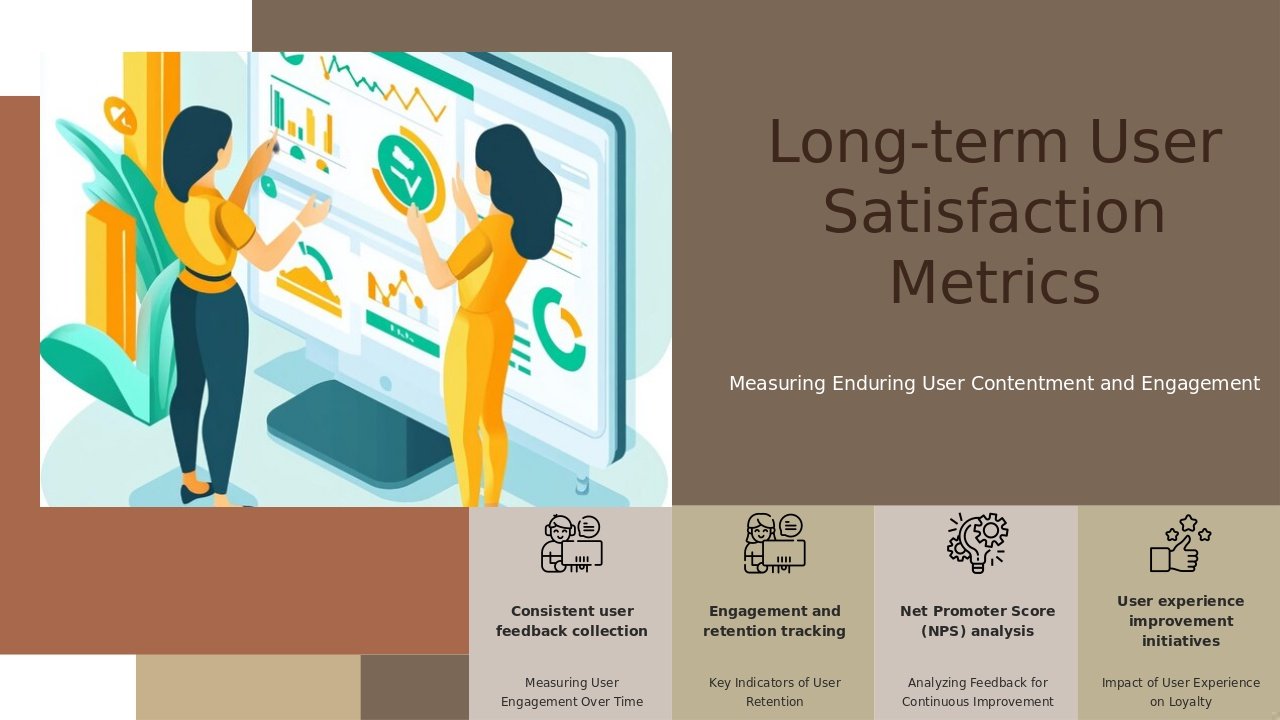 Long-term User Satisfaction Metrics

Measuring Enduring User Contentment and Engagement

Consistent user feedback collection

Measuring User Engagement Over Time

Engagement and retention tracking

Key Indicators of User Retention

Net Promoter Score (NPS) analysis

Analyzing Feedback for Continuous Improvement

User experience improvement initiatives

Impact of User Experience on Loyalty