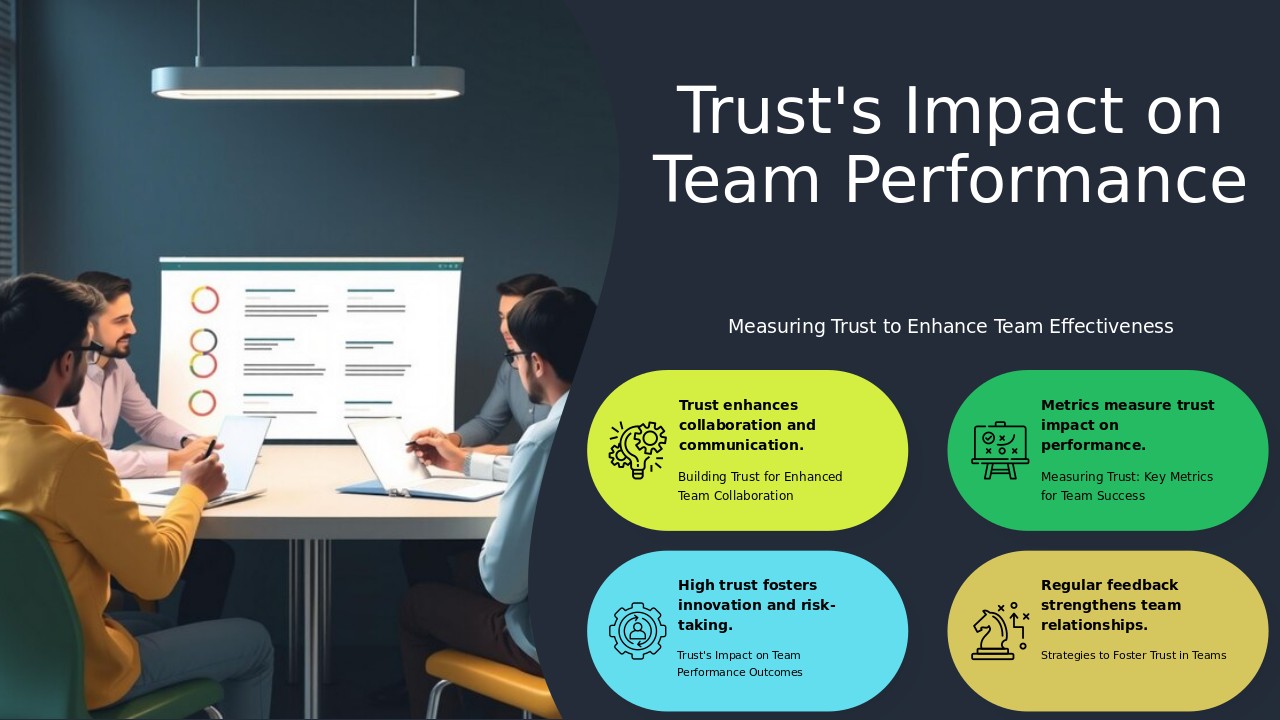 Trust's Impact on Team Performance

Measuring Trust to Enhance Team Effectiveness

Trust enhances collaboration and communication.

Building Trust for Enhanced Team Collaboration

Metrics measure trust impact on performance.

Measuring Trust: Key Metrics for Team Success

High trust fosters innovation and risk-taking.

Trust's Impact on Team Performance Outcomes

Regular feedback strengthens team relationships.

Strategies to Foster Trust in Teams