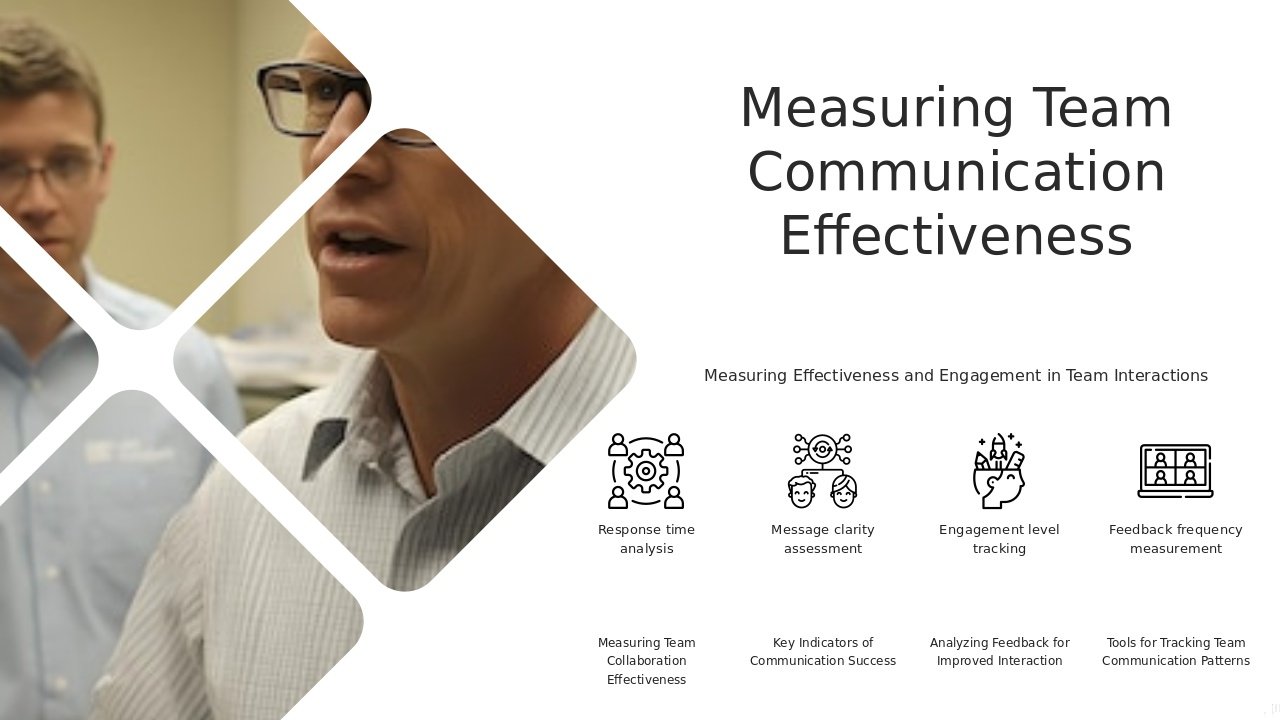 Measuring Team Communication Effectiveness

Measuring Effectiveness and Engagement in Team Interactions

Response time analysis

Message clarity assessment

Engagement level tracking

Feedback frequency measurement

Measuring Team Collaboration Effectiveness

Key Indicators of Communication Success

Analyzing Feedback for Improved Interaction

Tools for Tracking Team Communication Patterns