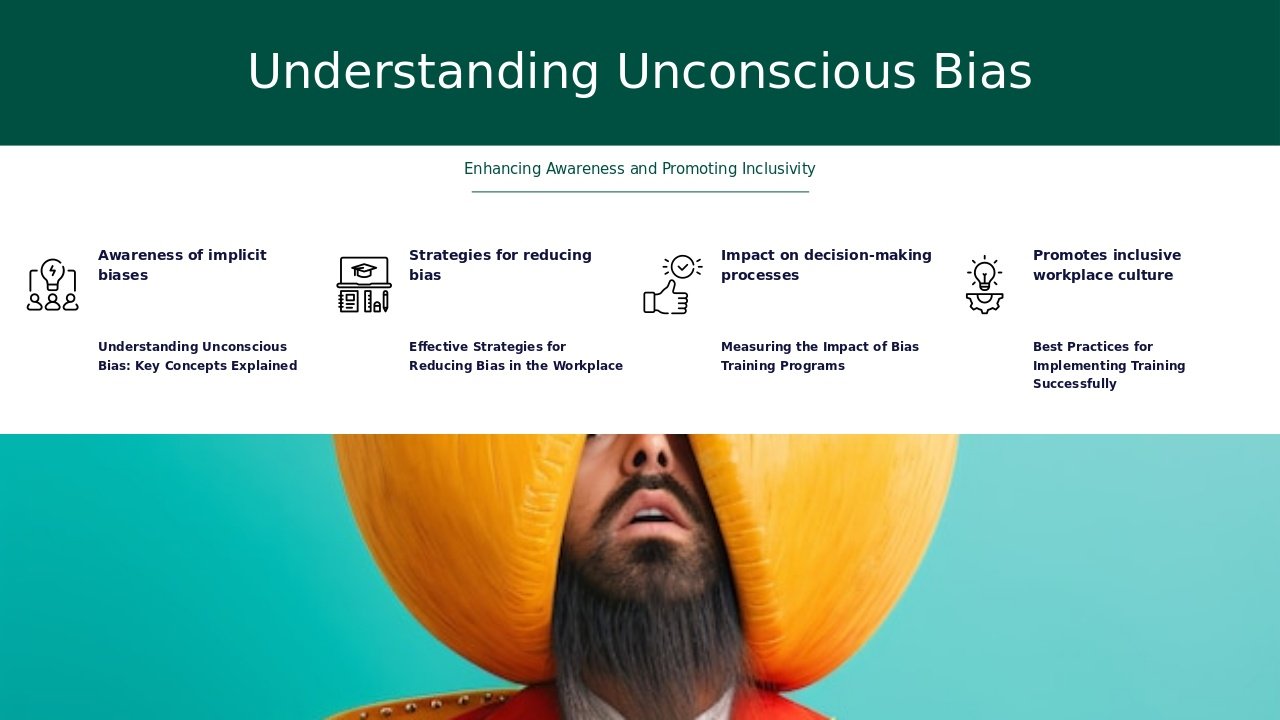 Understanding Unconscious Bias

Enhancing Awareness and Promoting Inclusivity

Awareness of implicit biases

Understanding Unconscious Bias: Key Concepts Explained

Strategies for reducing bias

Effective Strategies for Reducing Bias in the Workplace

Impact on decision-making processes

Measuring the Impact of Bias Training Programs

Promotes inclusive workplace culture

Best Practices for Implementing Training Successfully