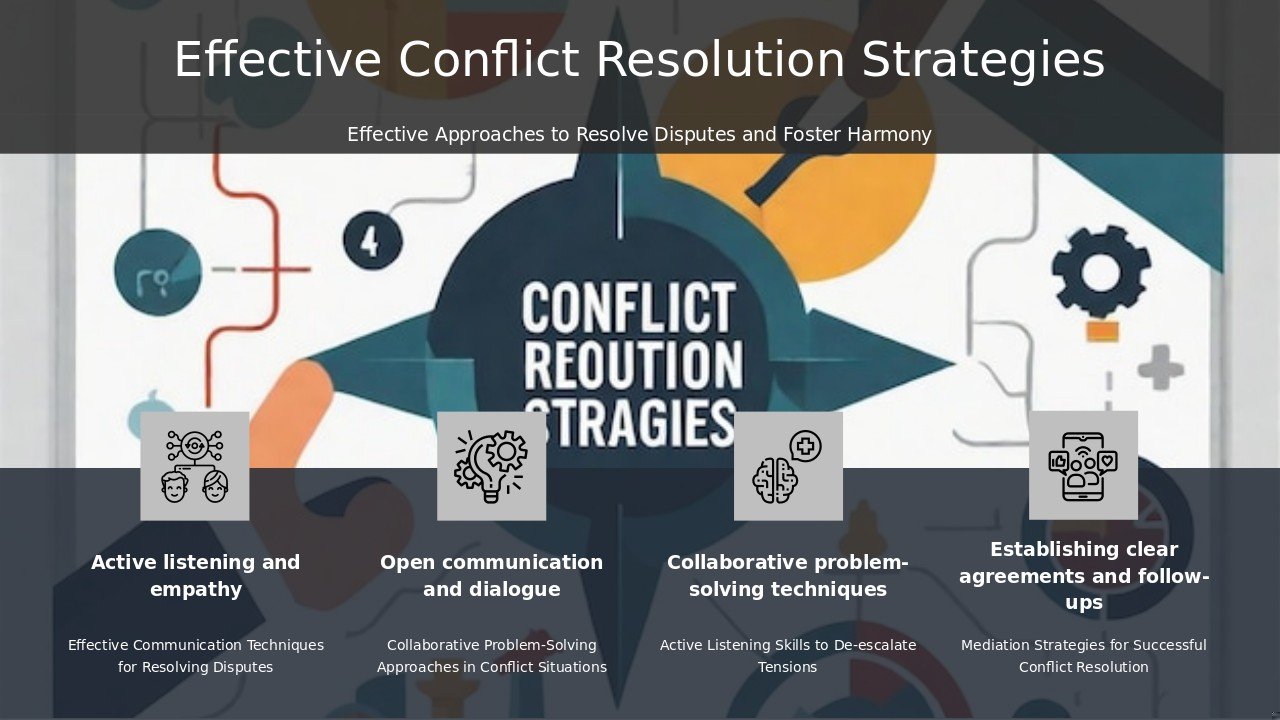 Effective Conflict Resolution Strategies

Effective Approaches to Resolve Disputes and Foster Harmony

4

CONFLICT REOUTION STRAGIES

Active listening and empathy

Effective Communication Techniques for Resolving Disputes

Open communication and dialogue

Collaborative Problem-Solving Approaches in Conflict Situations

Collaborative problem-solving techniques

Active Listening Skills to De-escalate Tensions

Establishing clear agreements and follow-ups

Mediation Strategies for Successful Conflict Resolution