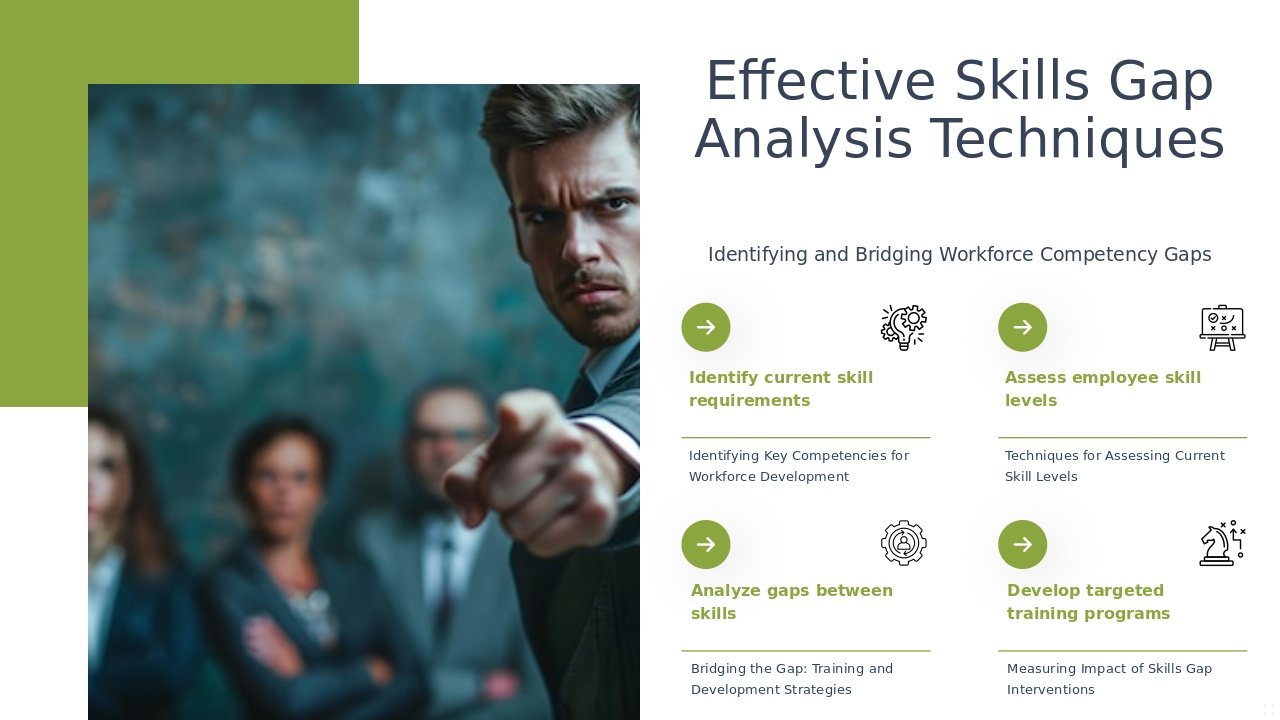 Effective Skills Gap Analysis Techniques

Identifying and Bridging Workforce Competency Gaps

Identify current skill requirements

Identifying Key Competencies for Workforce Development

Assess employee skill levels

Techniques for Assessing Current Skill Levels

Analyze gaps between skills

Bridging the Gap: Training and Development Strategies

Develop targeted training programs

Measuring Impact of Skills Gap Interventions