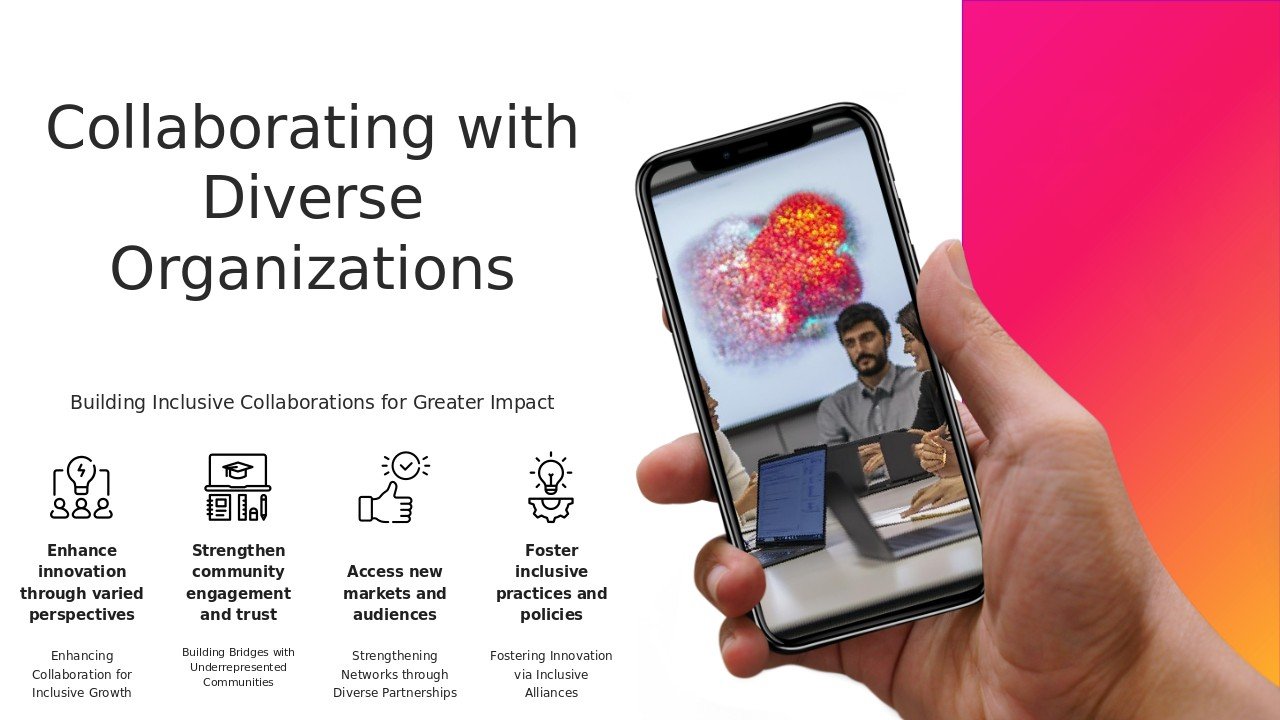 Collaborating with Diverse Organizations

Building Inclusive Collaborations for Greater Impact

Enhance innovation through varied perspectives

Enhancing Collaboration for Inclusive Growth

Strengthen community engagement and trust

Building Bridges with Underrepresented Communities

Access new markets and audiences

Strengthening Networks through Diverse Partnerships

Foster inclusive practices and policies

Fostering Innovation via Inclusive Alliances