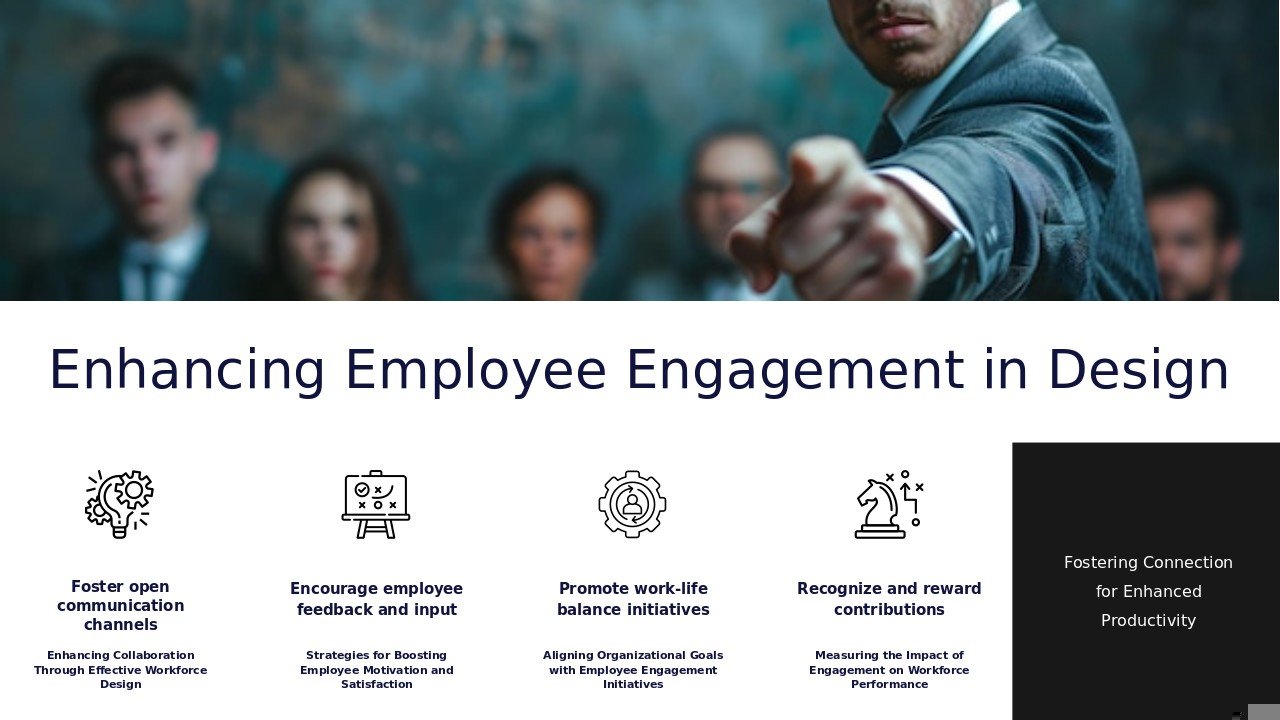 Enhancing Employee Engagement in Design

Foster open communication channels

Enhancing Collaboration Through Effective Workforce Design

Encourage employee feedback and input

Strategies for Boosting Employee Motivation and Satisfaction

Promote work-life balance initiatives

Aligning Organizational Goals with Employee Engagement Initiatives

Recognize and reward contributions

Measuring the Impact of Engagement on Workforce Performance

Fostering Connection for Enhanced Productivity