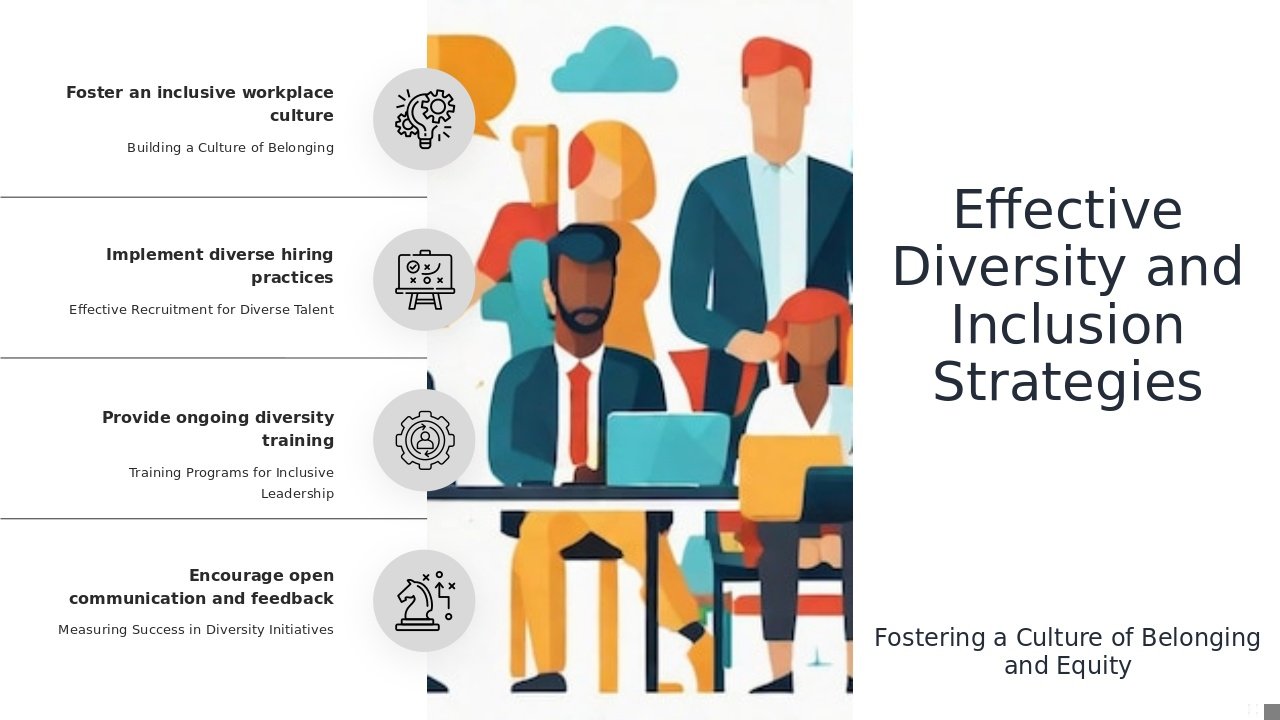 Foster an inclusive workplace culture

Building a Culture of Belonging

Implement diverse hiring practices

Effective Recruitment for Diverse Talent

Provide ongoing diversity training

Training Programs for Inclusive Leadership

Encourage open communication and feedback

Measuring Success in Diversity Initiatives

Effective Diversity and Inclusion Strategies

Fostering a Culture of Belonging and Equity