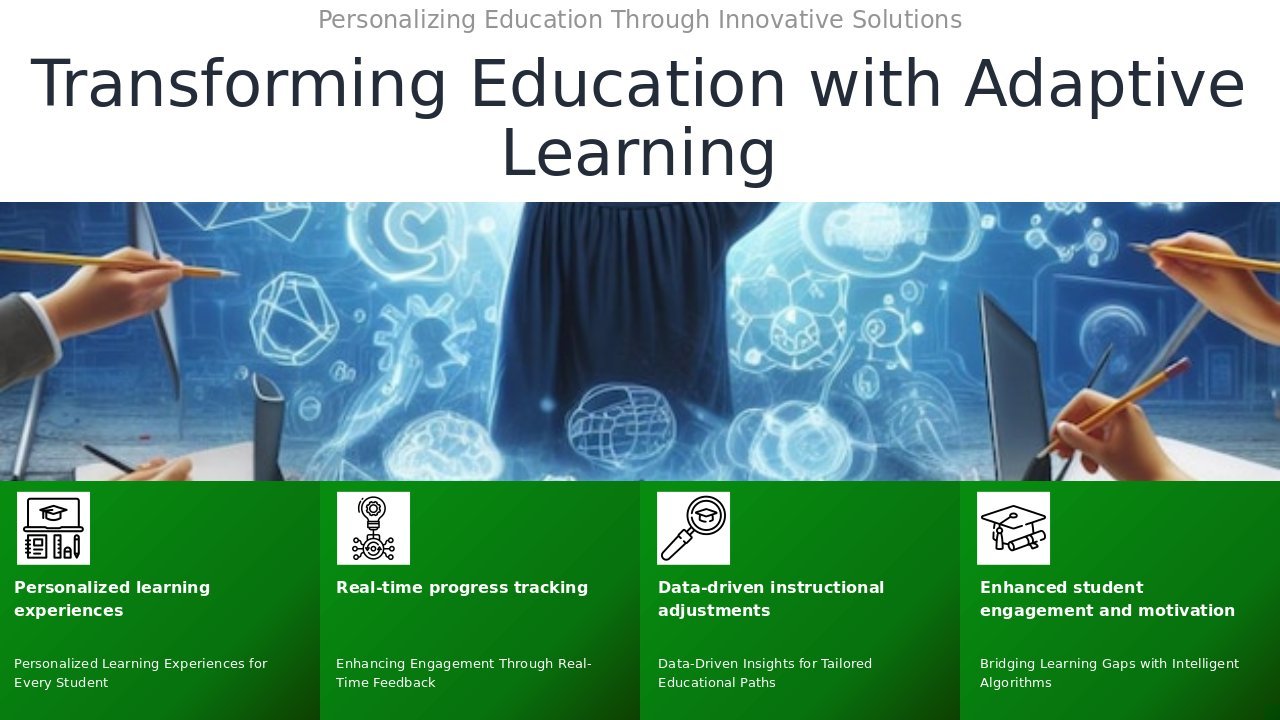 Personalizing Education Through Innovative Solutions

Transforming Education with Adaptive Learning

Personalized learning experiences

Personalized Learning Experiences for Every Student

Real-time progress tracking

Enhancing Engagement Through Real-Time Feedback

Data-driven instructional adjustments

Data-Driven Insights for Tailored Educational Paths

Enhanced student engagement and motivation

Bridging Learning Gaps with Intelligent Algorithms