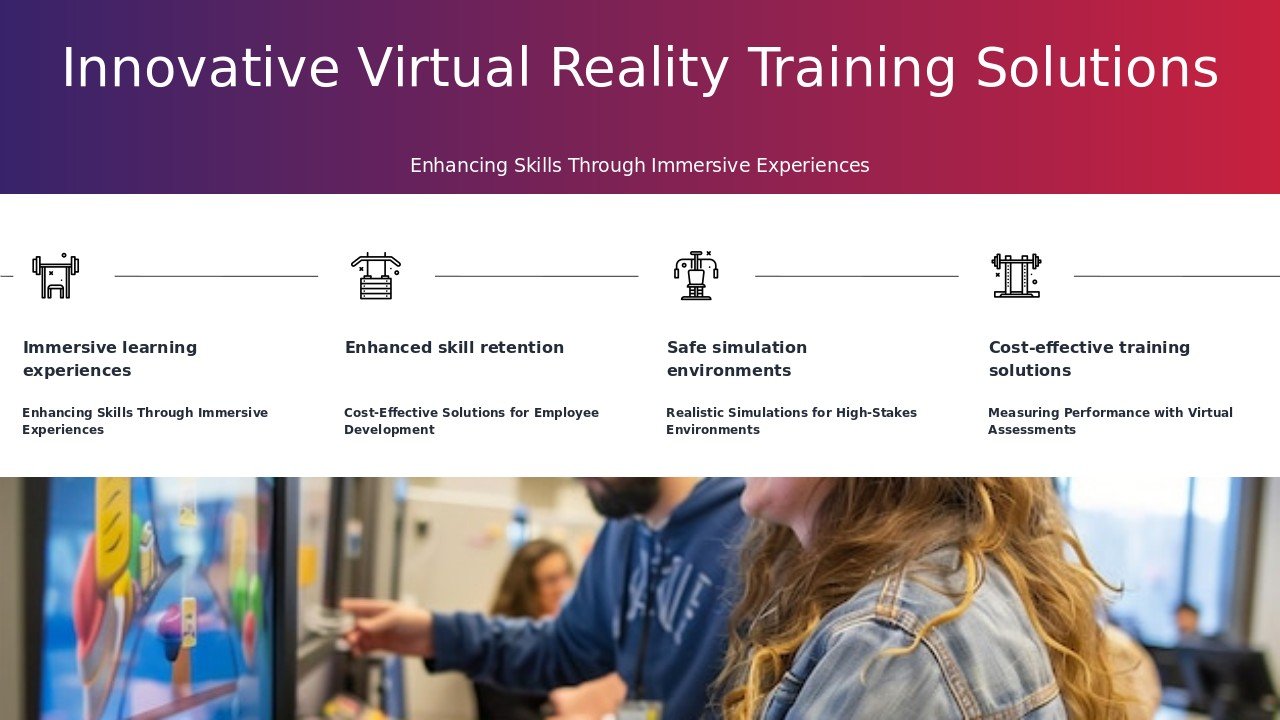 Innovative Virtual Reality Training Solutions

Enhancing Skills Through Immersive Experiences

Immersive learning experiences

Enhancing Skills Through Immersive Experiences

Enhanced skill retention

Cost-Effective Solutions for Employee Development

Safe simulation environments

Realistic Simulations for High-Stakes Environments

Cost-effective training solutions

Measuring Performance with Virtual Assessments