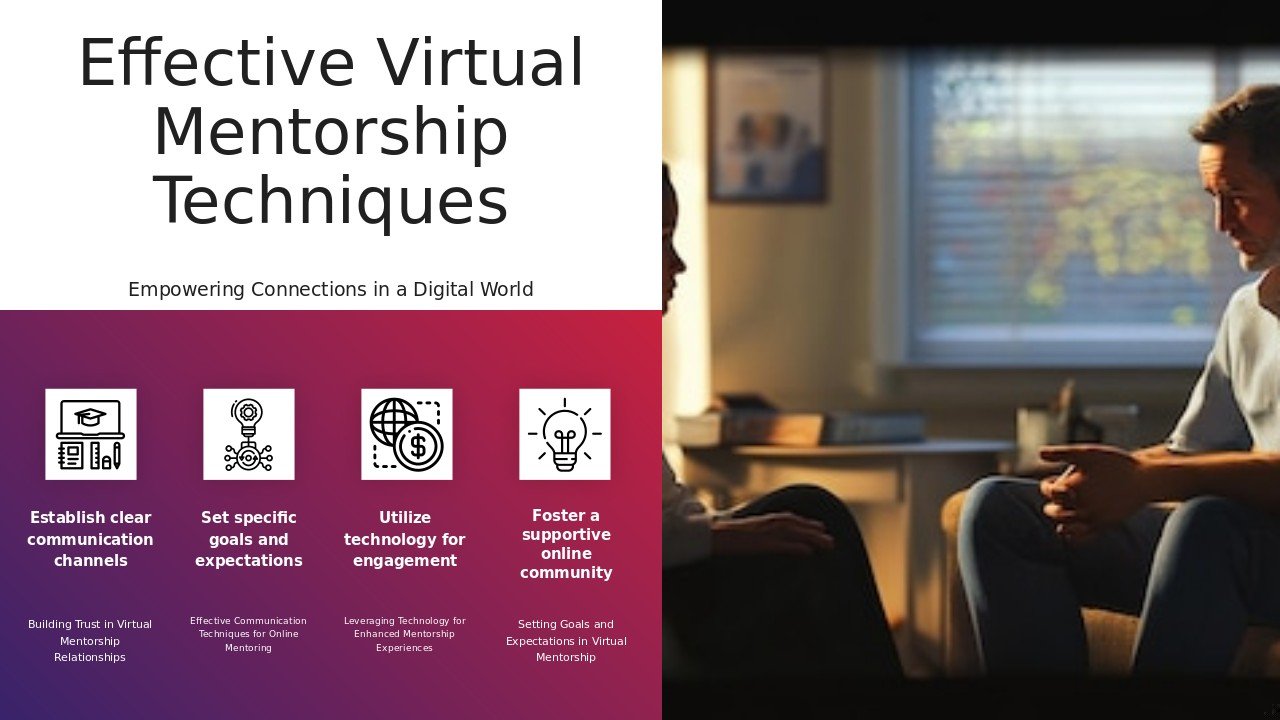 Effective Virtual Mentorship Techniques

Empowering Connections in a Digital World

Establish clear communication channels

Building Trust in Virtual Mentorship Relationships

Set specific goals and expectations

Effective Communication Techniques for Online Mentoring

Utilize technology for engagement

Leveraging Technology for Enhanced Mentorship Experiences

Foster a supportive online community

Setting Goals and Expectations in Virtual Mentorship