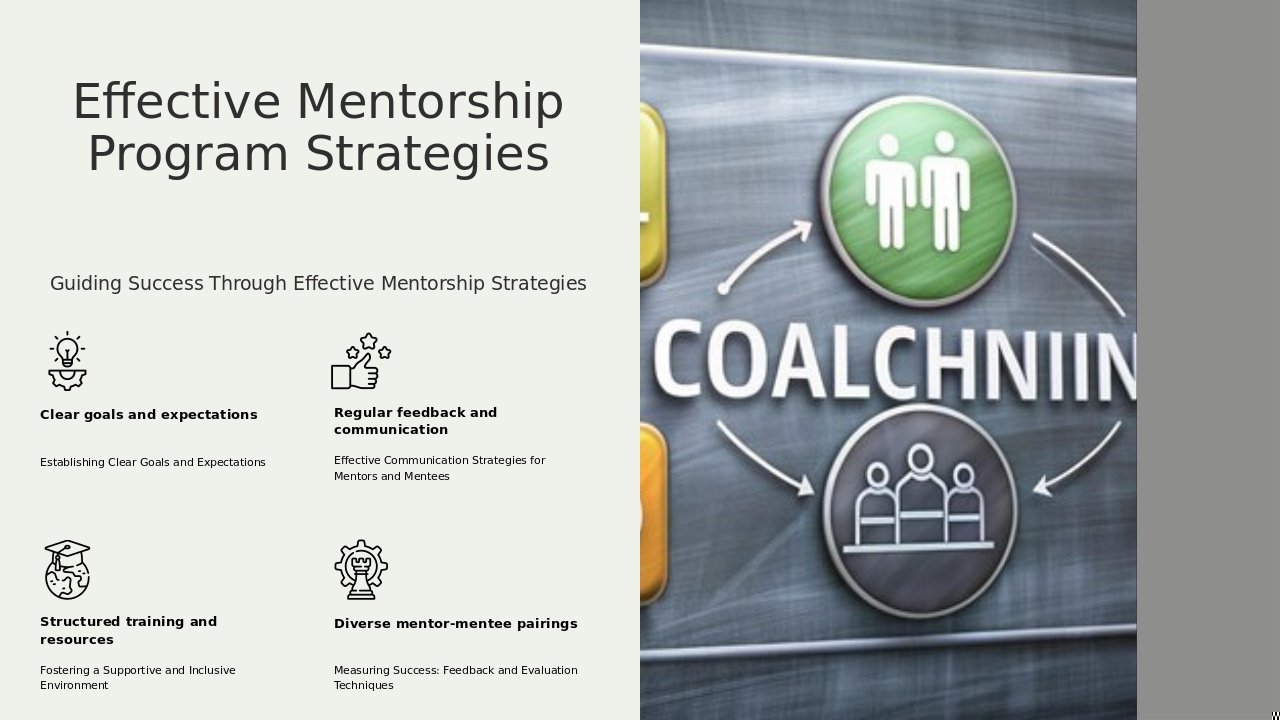 Effective Mentorship Program Strategies

Guiding Success Through Effective Mentorship Strategies

Clear goals and expectations

Establishing Clear Goals and Expectations

Regular feedback and communication

Effective Communication Strategies for Mentors and Mentees

Structured training and resources

Fostering a Supportive and Inclusive Environment

Diverse mentor-mentee pairings

Measuring Success: Feedback and Evaluation Techniques

COALCHNIIN