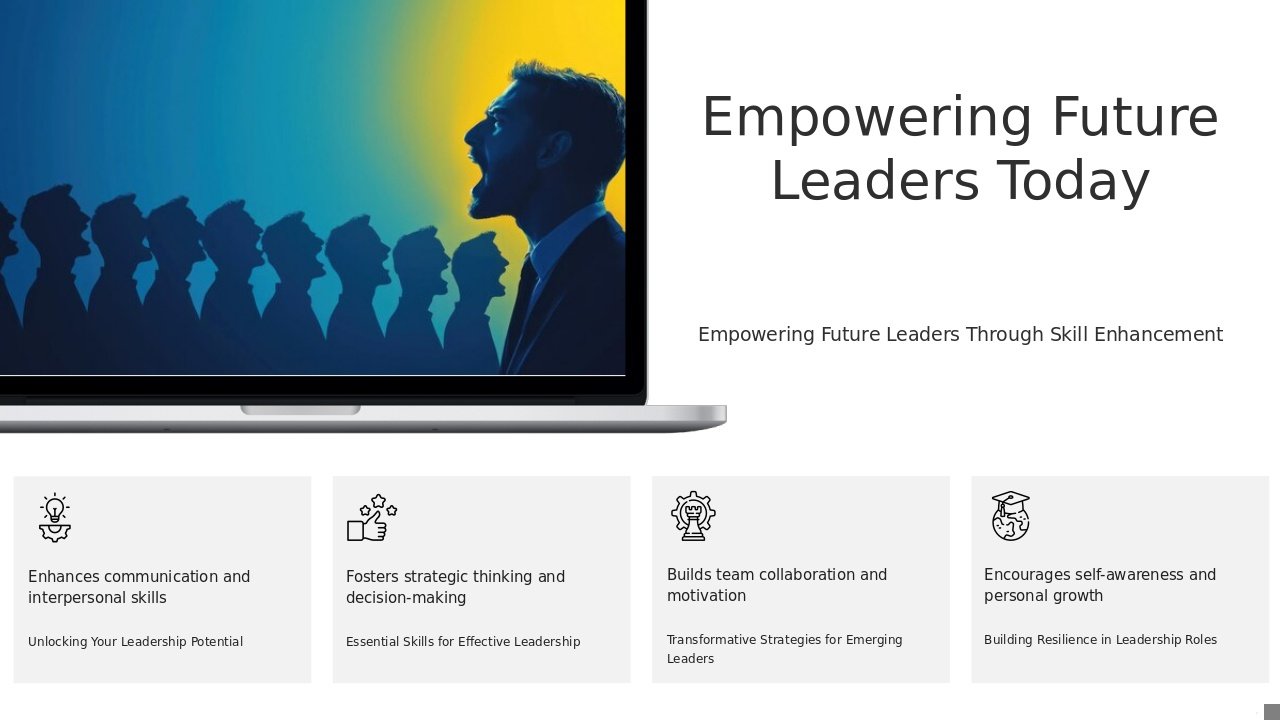 Empowering Future Leaders Today

Empowering Future Leaders Through Skill Enhancement

Enhances communication and interpersonal skills

Unlocking Your Leadership Potential

Fosters strategic thinking and decision-making

Essential Skills for Effective Leadership

Builds team collaboration and motivation

Transformative Strategies for Emerging Leaders

Encourages self-awareness and personal growth

Building Resilience in Leadership Roles