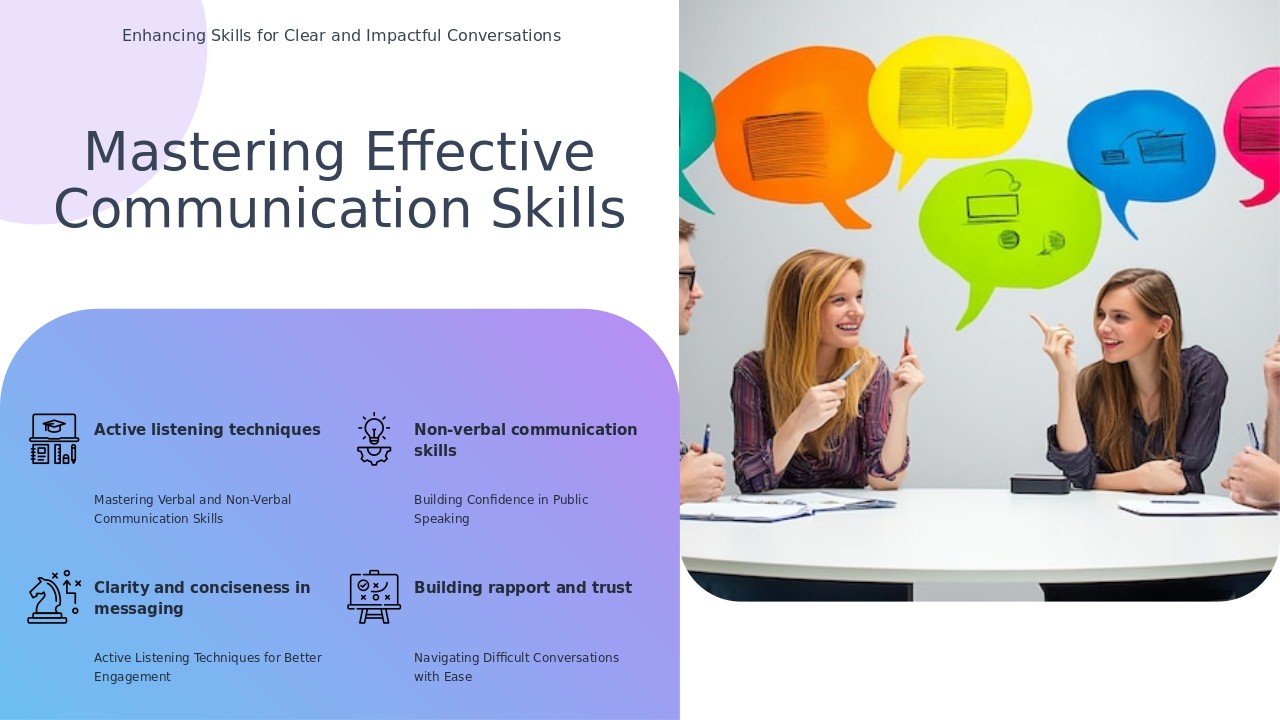 Enhancing Skills for Clear and Impactful Conversations

Mastering Effective Communication Skills

Active listening techniques

Mastering Verbal and Non-Verbal Communication Skills

Non-verbal communication skills

Building Confidence in Public Speaking

Clarity and conciseness in messaging

Active Listening Techniques for Better Engagement

Building rapport and trust

Navigating Difficult Conversations with Ease