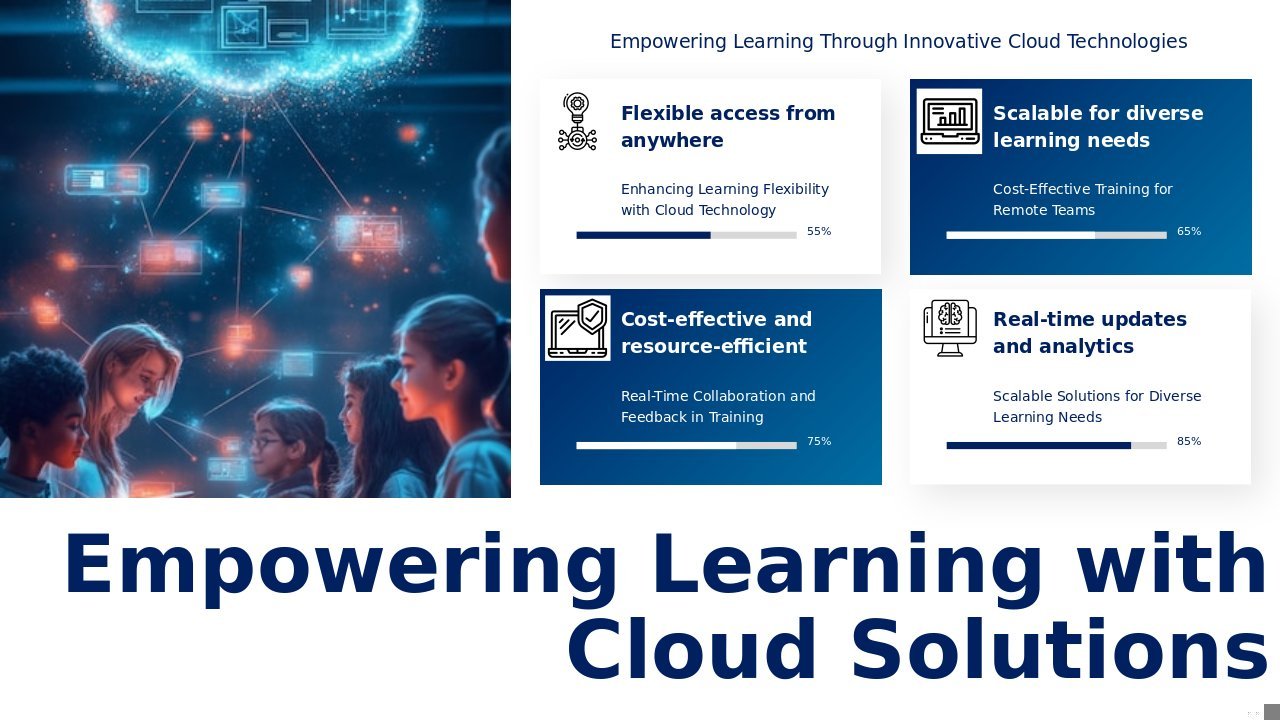 Empowering Learning Through Innovative Cloud Technologies

Flexible access from anywhere

Enhancing Learning Flexibility with Cloud Technology

55%

Scalable for diverse learning needs

Cost-Effective Training for Remote Teams

65%

Cost-effective and resource-efficient

Real-Time Collaboration and Feedback in Training

75%

Real-time updates and analytics

Scalable Solutions for Diverse Learning Needs

85%

Empowering Learning with Cloud Solutions