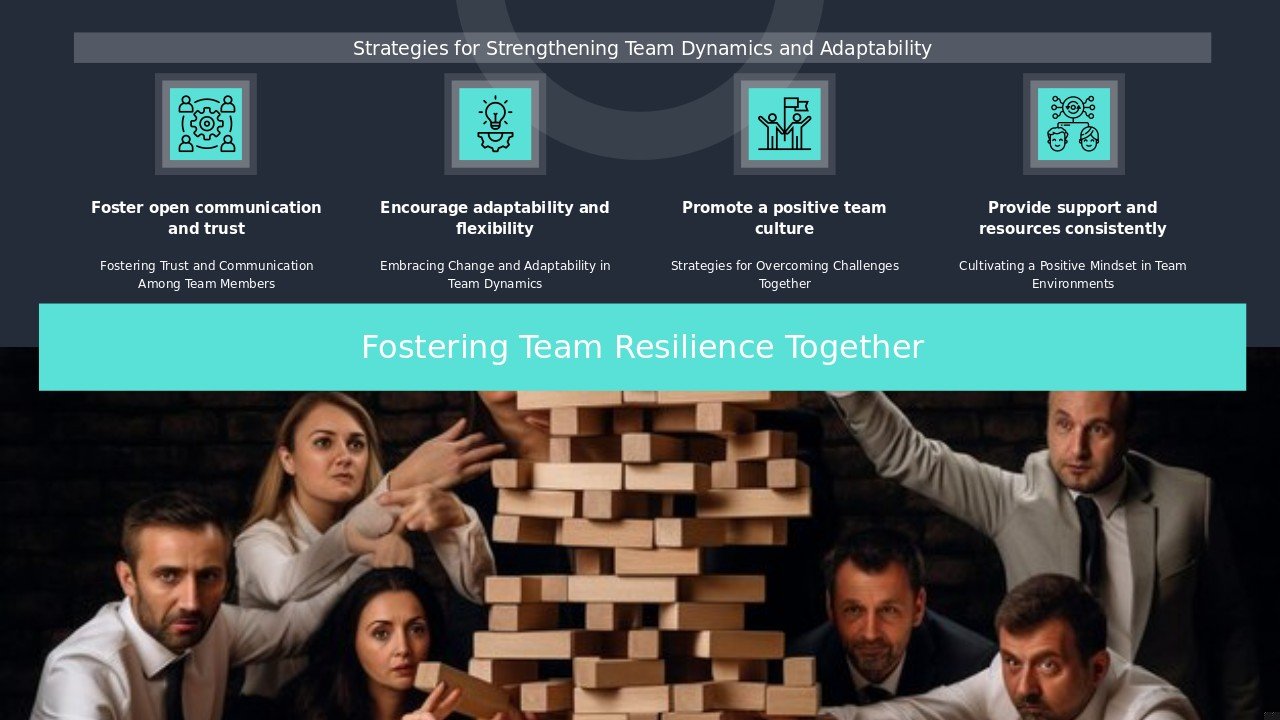 Strategies for Strengthening Team Dynamics and Adaptability

Foster open communication and trust

Fostering Trust and Communication Among Team Members

Encourage adaptability and flexibility

Embracing Change and Adaptability in Team Dynamics

Promote a positive team culture

Strategies for Overcoming Challenges Together

Provide support and resources consistently

Cultivating a Positive Mindset in Team Environments

Fostering Team Resilience Together