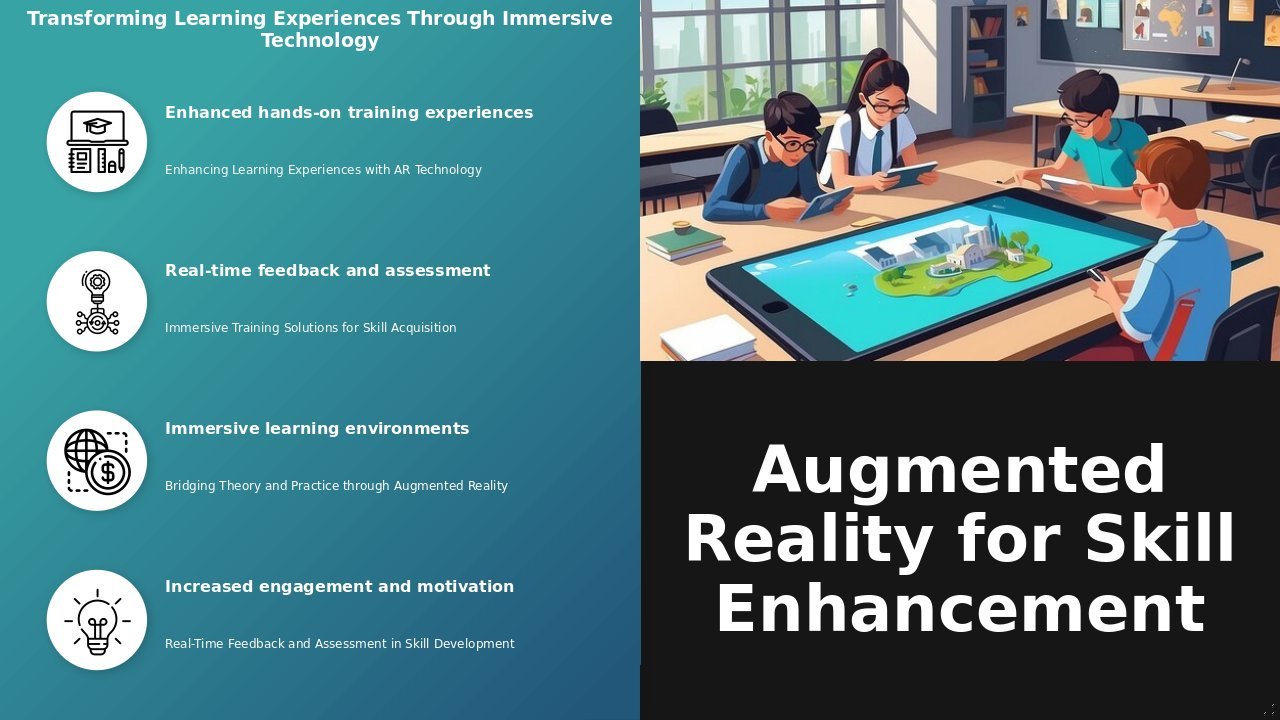 Transforming Learning Experiences Through Immersive Technology

Enhanced hands-on training experiences

Enhancing Learning Experiences with AR Technology

Real-time feedback and assessment

Immersive Training Solutions for Skill Acquisition

Immersive learning environments

Bridging Theory and Practice through Augmented Reality

Increased engagement and motivation

Real-Time Feedback and Assessment in Skill Development

Augmented Reality for Skill Enhancement