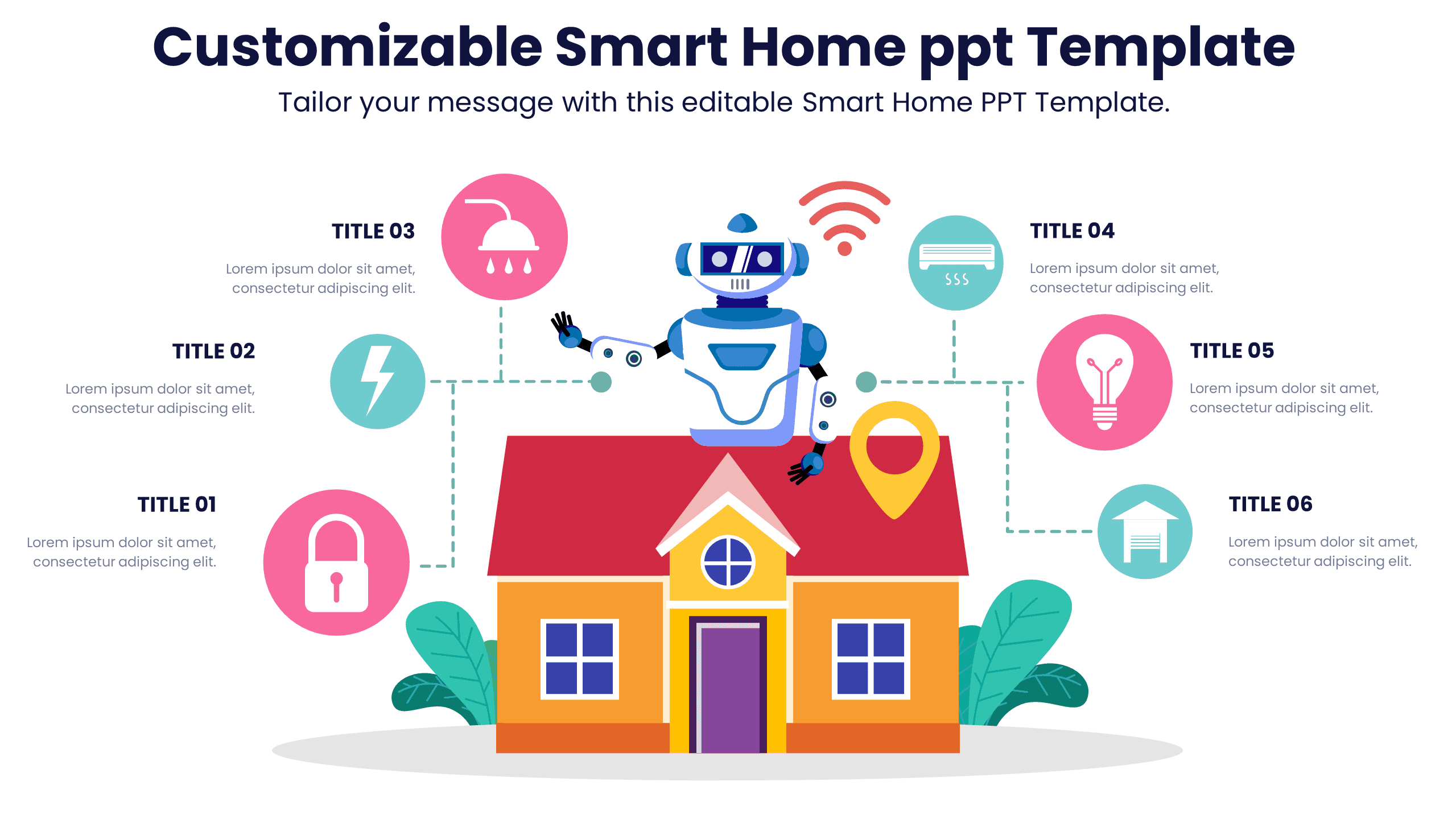 Customizable Smart Home ppt Template

Tailor your message with this editable Smart Home PPT Template.

TITLE 03

Lorem ipsum dolor sit amet, consectetur adipiscing elit.

TITLE 02

Lorem ipsum dolor sit amet, consectetur adipiscing elit.

TITLE 01

Lorem ipsum dolor sit amet, consectetur adipiscing elit.

TITLE 04

Lorem ipsum dolor sit amet, consectetur adipiscing elit.

TITLE 05

Lorem ipsum dolor sit amet, consectetur adipiscing elit.

TITLE 06

Lorem ipsum dolor sit amet, consectetur adipiscing elit.