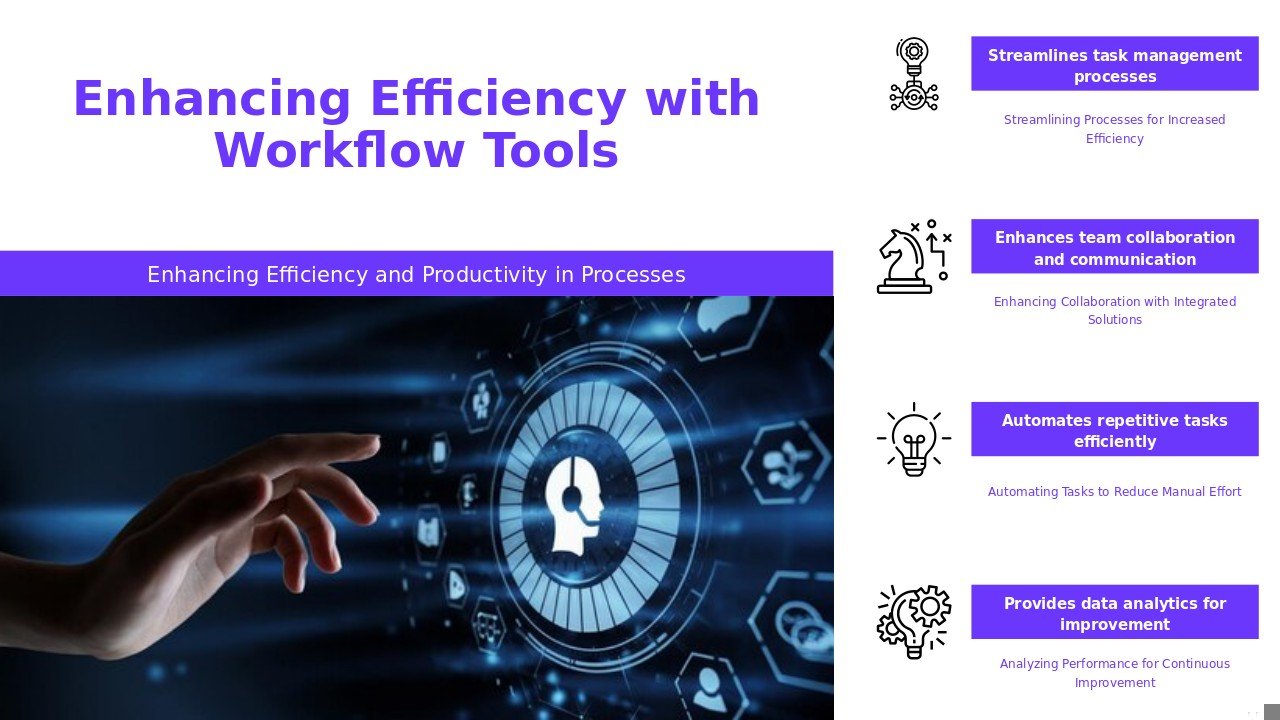 Enhancing Efficiency with Workflow Tools

Enhancing Efficiency and Productivity in Processes

Streamlines task management processes

Streamlining Processes for Increased Efficiency

Enhances team collaboration and communication

Enhancing Collaboration with Integrated Solutions

Automates repetitive tasks efficiently

Automating Tasks to Reduce Manual Effort

Provides data analytics for improvement

Analyzing Performance for Continuous Improvement