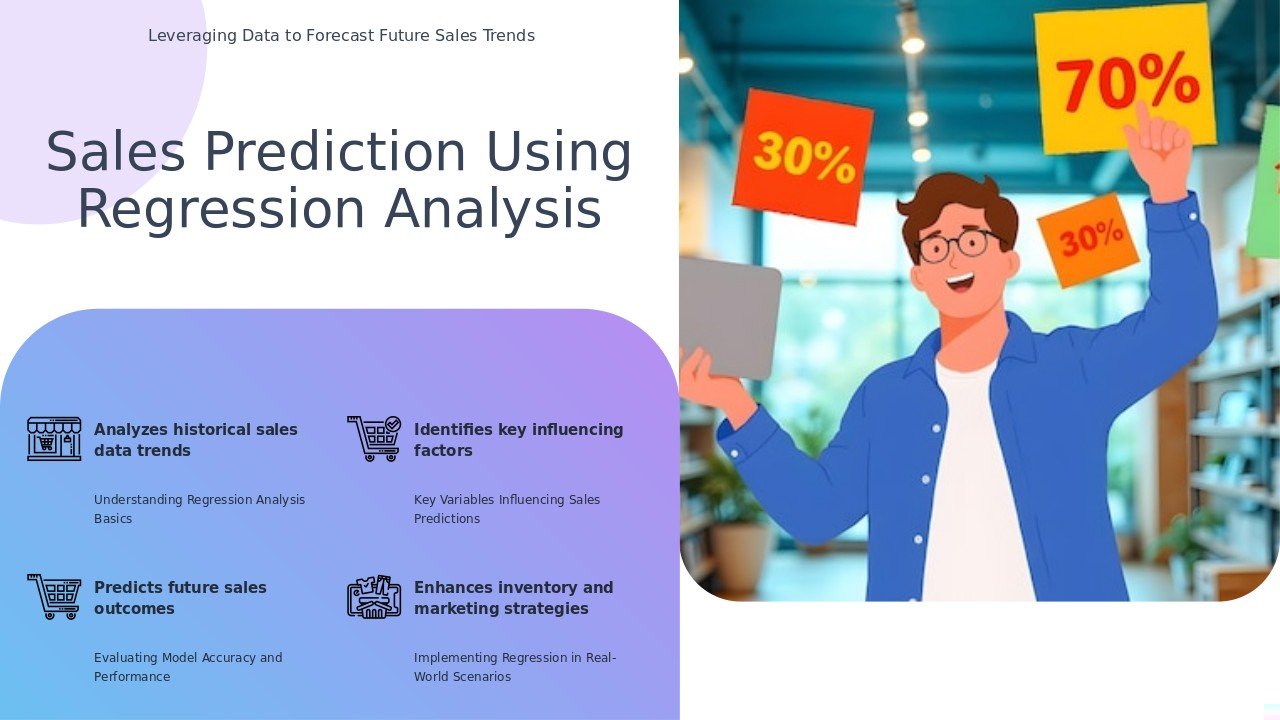 Leveraging Data to Forecast Future Sales Trends

Sales Prediction Using Regression Analysis

Analyzes historical sales data trends

Understanding Regression Analysis Basics

Identifies key influencing factors

Key Variables Influencing Sales Predictions

Predicts future sales outcomes

Evaluating Model Accuracy and Performance

Enhances inventory and marketing strategies

Implementing Regression in Real-World Scenarios

30%

70%

30%