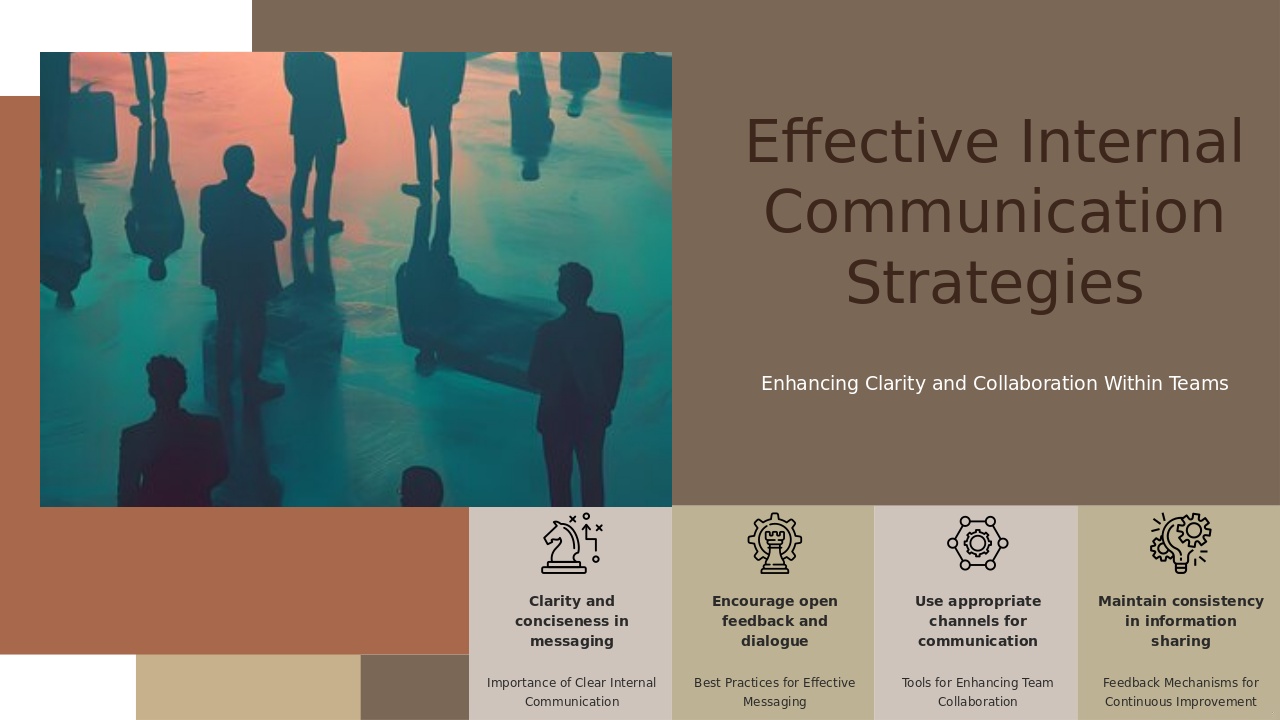 Effective Internal Communication Strategies

Enhancing Clarity and Collaboration Within Teams

Clarity and conciseness in messaging

Importance of Clear Internal Communication

Encourage open feedback and dialogue

Best Practices for Effective Messaging

Use appropriate channels for communication

Tools for Enhancing Team Collaboration

Maintain consistency in information sharing

Feedback Mechanisms for Continuous Improvement