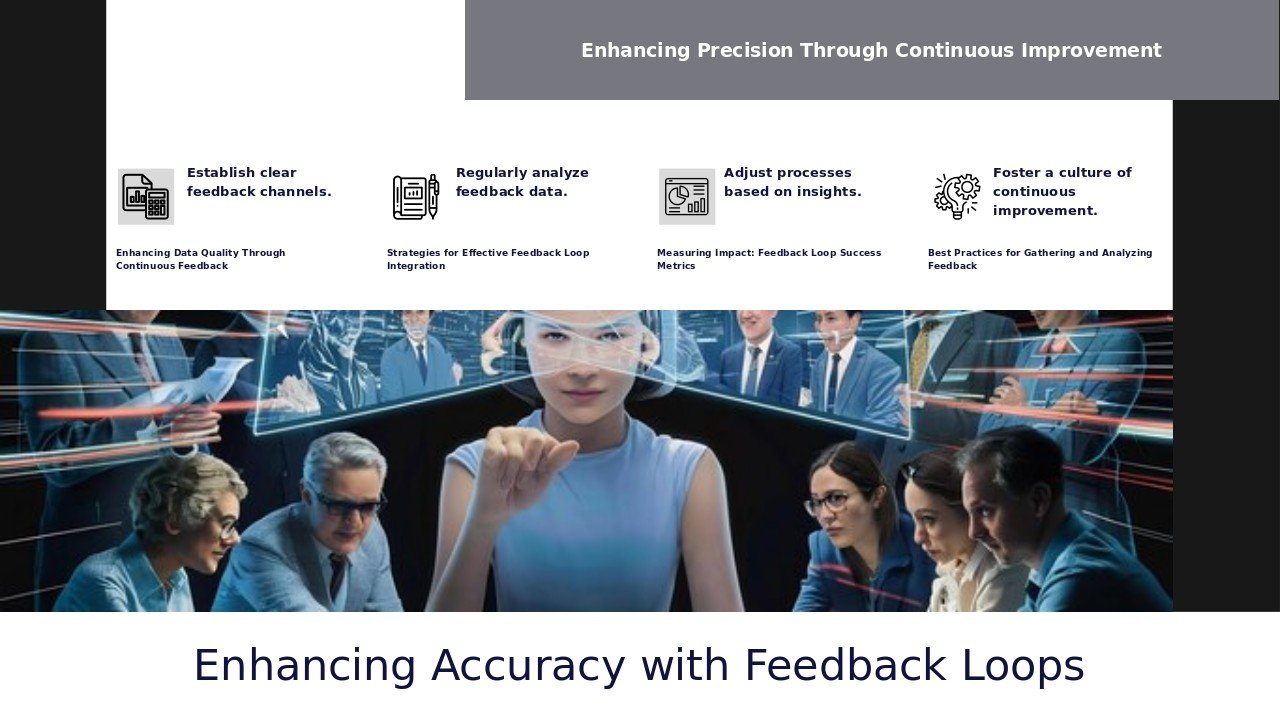 Enhancing Precision Through Continuous Improvement

Establish clear feedback channels.

Enhancing Data Quality Through Continuous Feedback

Regularly analyze feedback data.

Strategies for Effective Feedback Loop Integration

Adjust processes based on insights.

Measuring Impact: Feedback Loop Success Metrics

Foster a culture of continuous improvement.

Best Practices for Gathering and Analyzing Feedback

Enhancing Accuracy with Feedback Loops