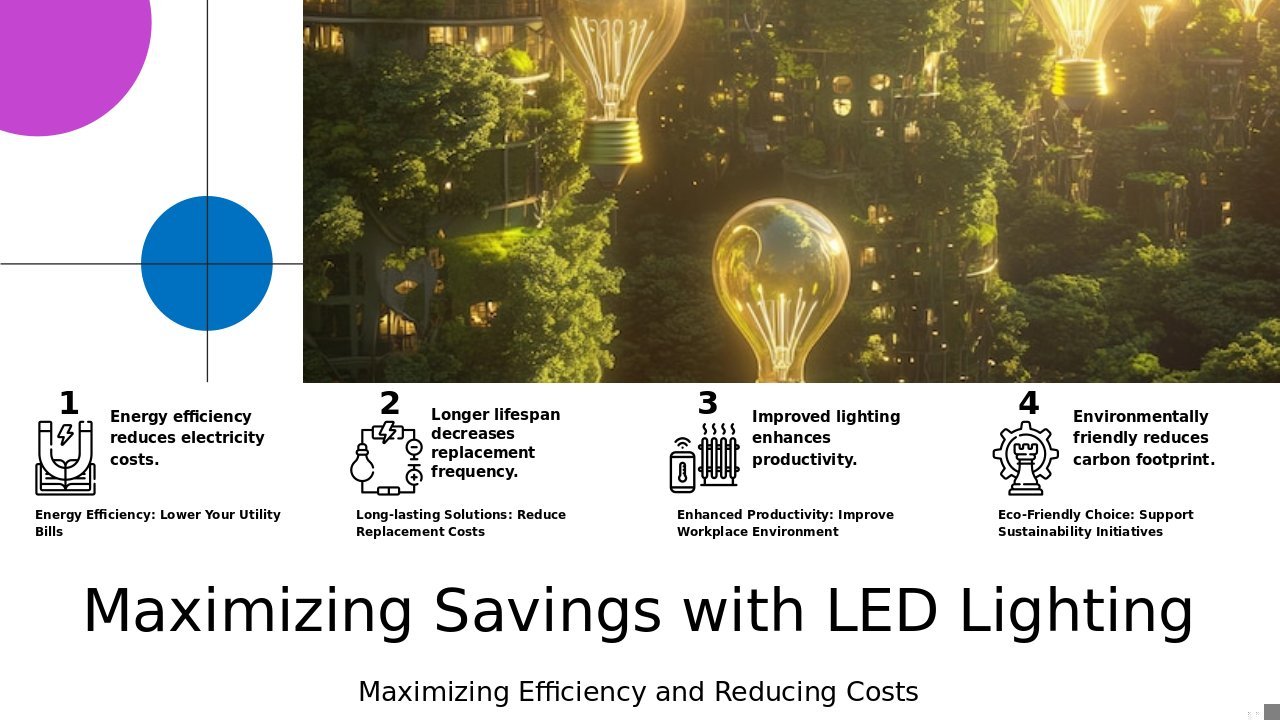 1
Energy efficiency reduces electricity costs.
Energy Efficiency: Lower Your Utility Bills

2
Longer lifespan decreases replacement frequency.
Long-lasting Solutions: Reduce Replacement Costs

3
Improved lighting enhances productivity.
Enhanced Productivity: Improve Workplace Environment

4
Environmentally friendly reduces carbon footprint.
Eco-Friendly Choice: Support Sustainability Initiatives

Maximizing Savings with LED Lighting

Maximizing Efficiency and Reducing Costs