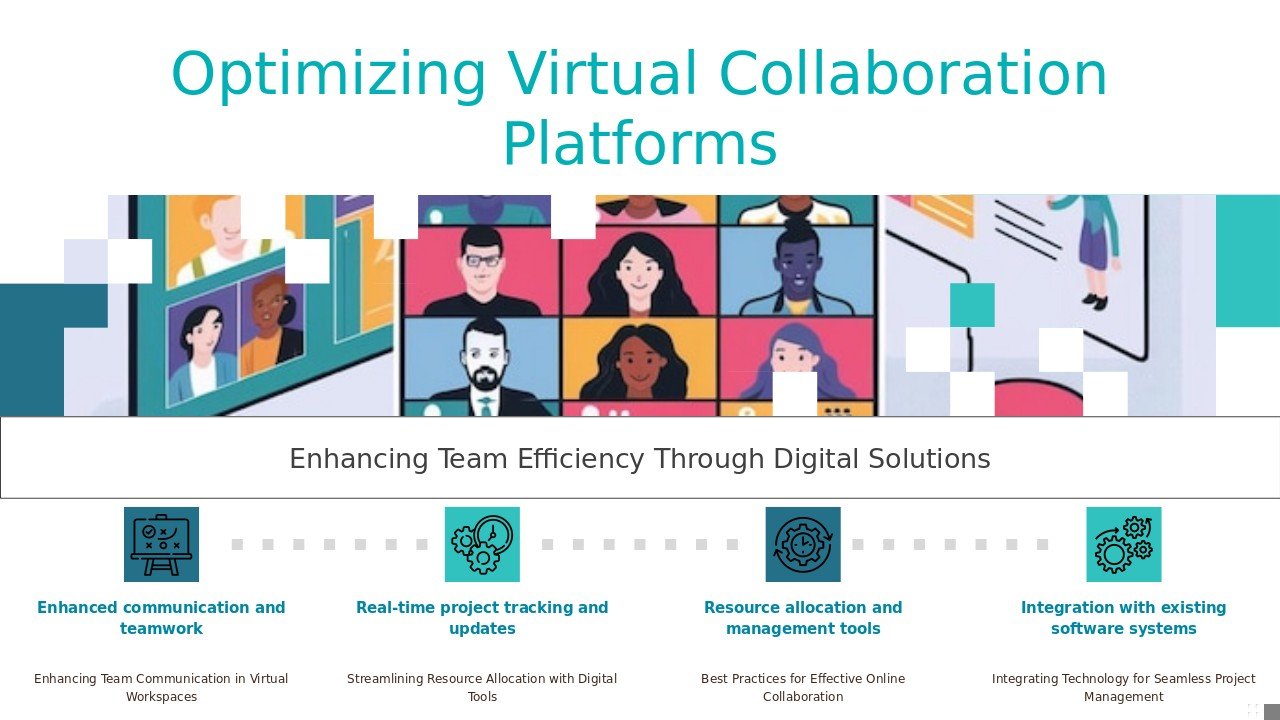 Optimizing Virtual Collaboration Platforms

Enhancing Team Efficiency Through Digital Solutions

Enhanced communication and teamwork

Enhancing Team Communication in Virtual Workspaces

Real-time project tracking and updates

Streamlining Resource Allocation with Digital Tools

Resource allocation and management tools

Best Practices for Effective Online Collaboration

Integration with existing software systems

Integrating Technology for Seamless Project Management