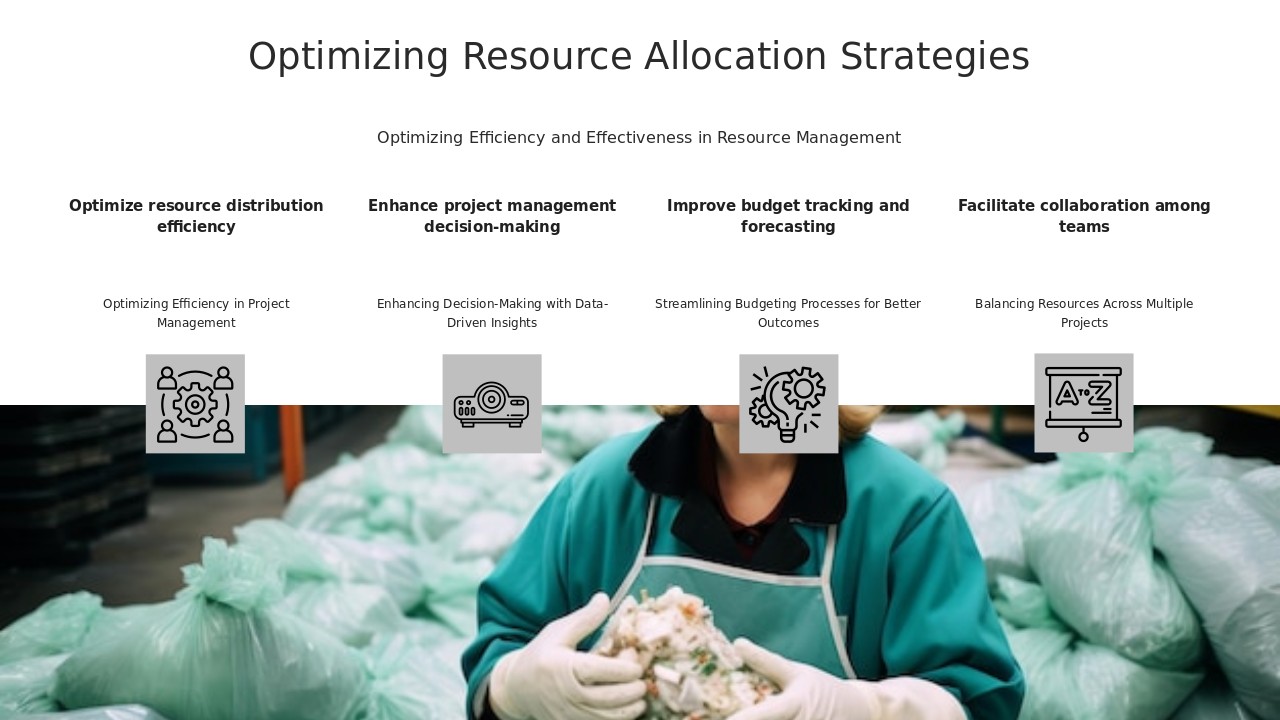 Optimizing Resource Allocation Strategies

Optimizing Efficiency and Effectiveness in Resource Management

Optimize resource distribution efficiency

Optimizing Efficiency in Project Management

Enhance project management decision-making

Enhancing Decision-Making with Data-Driven Insights

Improve budget tracking and forecasting

Streamlining Budgeting Processes for Better Outcomes

Facilitate collaboration among teams

Balancing Resources Across Multiple Projects

A TO Z