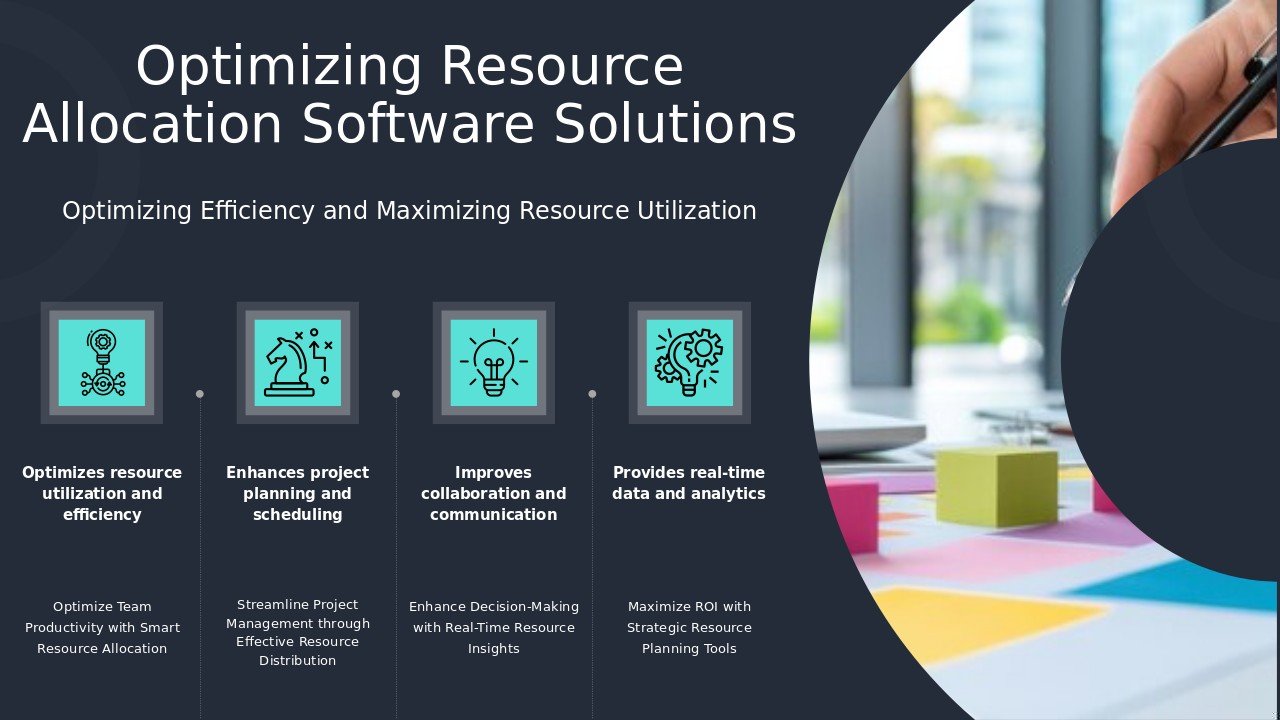 Optimizing Resource Allocation Software Solutions

Optimizing Efficiency and Maximizing Resource Utilization

Optimizes resource utilization and efficiency

Optimize Team Productivity with Smart Resource Allocation

Enhances project planning and scheduling

Streamline Project Management through Effective Resource Distribution

Improves collaboration and communication

Enhance Decision-Making with Real-Time Resource Insights

Provides real-time data and analytics

Maximize ROI with Strategic Resource Planning Tools