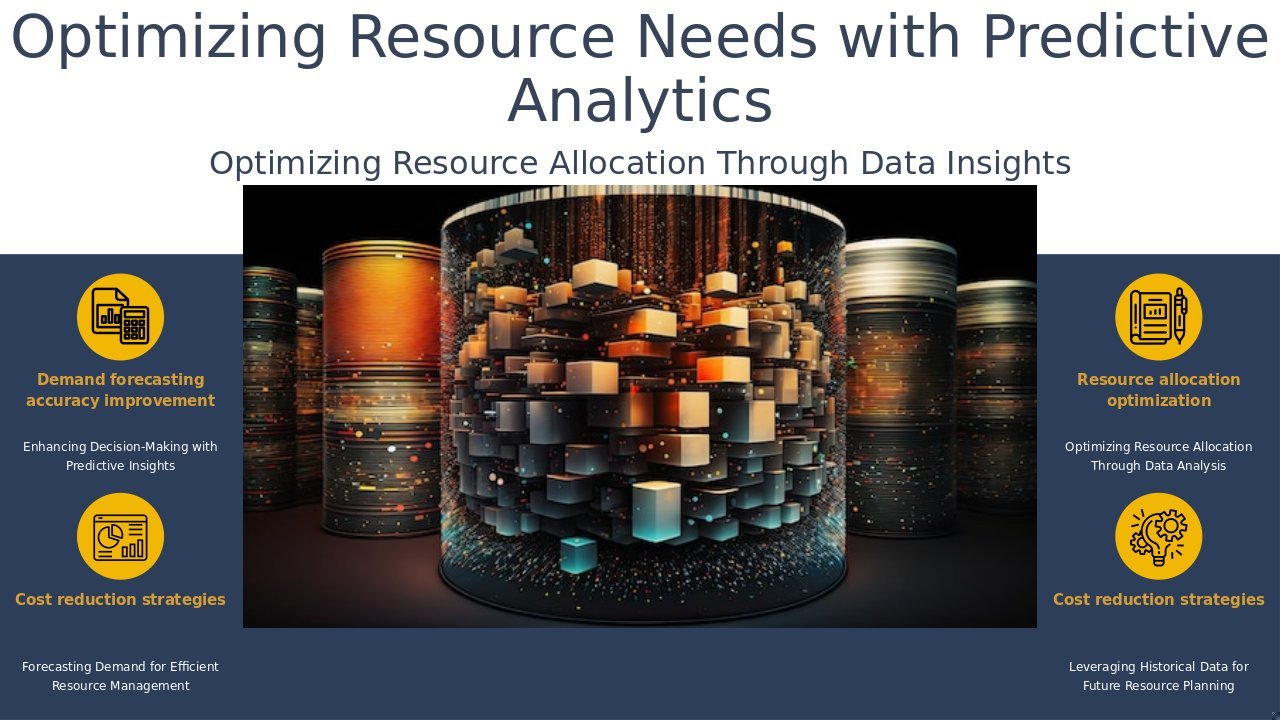 Optimizing Resource Needs with Predictive Analytics

Optimizing Resource Allocation Through Data Insights

Demand forecasting accuracy improvement

Enhancing Decision-Making with Predictive Insights

Cost reduction strategies

Forecasting Demand for Efficient Resource Management

Resource allocation optimization

Optimizing Resource Allocation Through Data Analysis

Cost reduction strategies

Leveraging Historical Data for Future Resource Planning