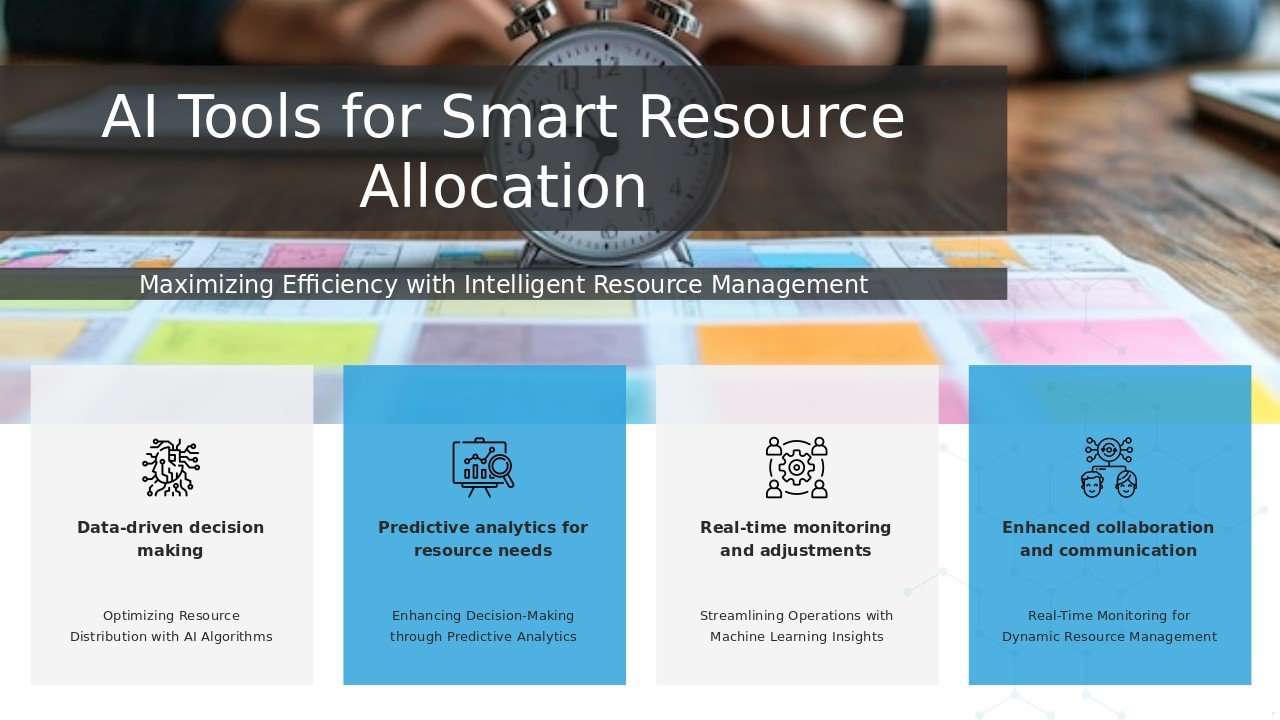 AI Tools for Smart Resource Allocation

Maximizing Efficiency with Intelligent Resource Management

Data-driven decision making

Optimizing Resource Distribution with AI Algorithms

Predictive analytics for resource needs

Enhancing Decision-Making through Predictive Analytics

Real-time monitoring and adjustments

Streamlining Operations with Machine Learning Insights

Enhanced collaboration and communication

Real-Time Monitoring for Dynamic Resource Management