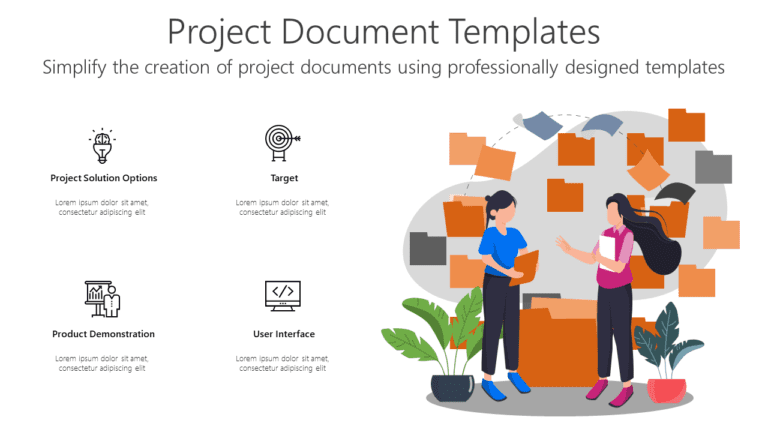 Project Document Templates

Simplify the creation of project documents using professionally designed templates

Project Solution Options

Lorem ipsum dolor sit amet, consectetur adipiscing elit

Target

Lorem ipsum dolor sit amet, consectetur adipiscing elit

Product Demonstration

Lorem ipsum dolor sit amet, consectetur adipiscing elit

User Interface

Lorem ipsum dolor sit amet, consectetur adipiscing elit