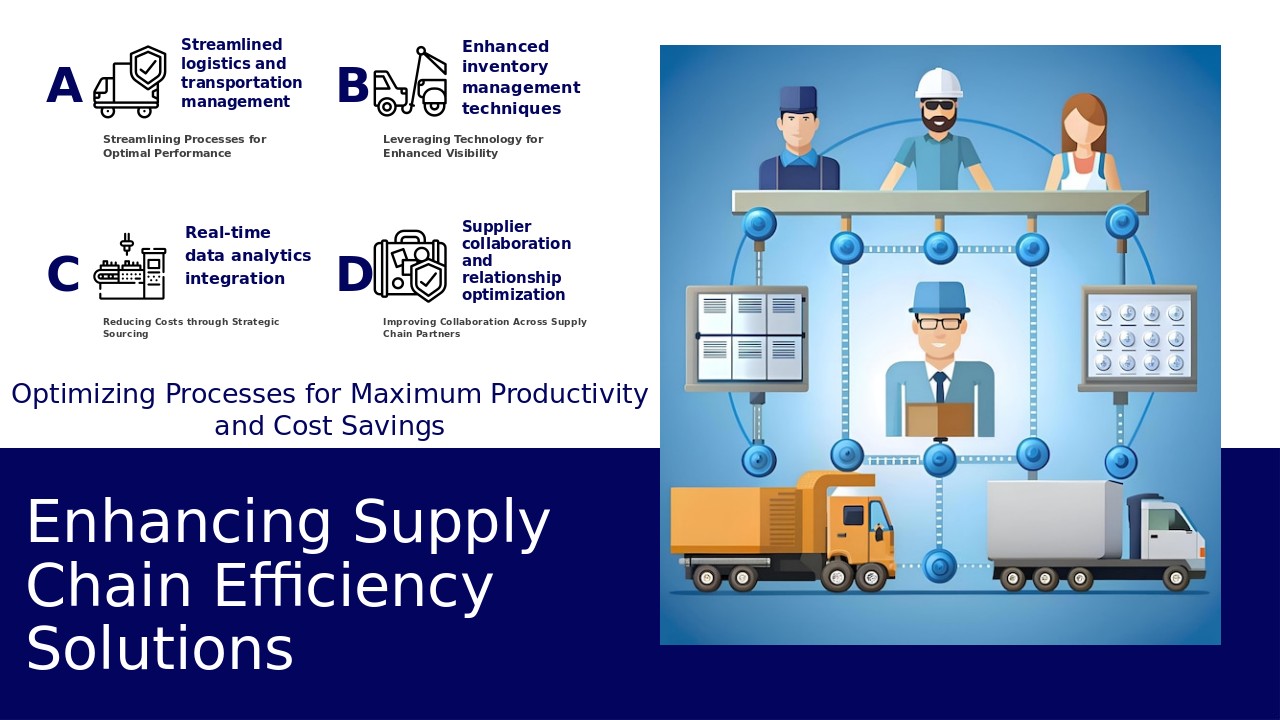 A

Streamlined logistics and transportation management

Streamlining Processes for Optimal Performance

B

Enhanced inventory management techniques

Leveraging Technology for Enhanced Visibility

C

Real-time data analytics integration

Reducing Costs through Strategic Sourcing

D

Supplier collaboration and relationship optimization

Improving Collaboration Across Supply Chain Partners

Optimizing Processes for Maximum Productivity and Cost Savings

Enhancing Supply Chain Efficiency Solutions