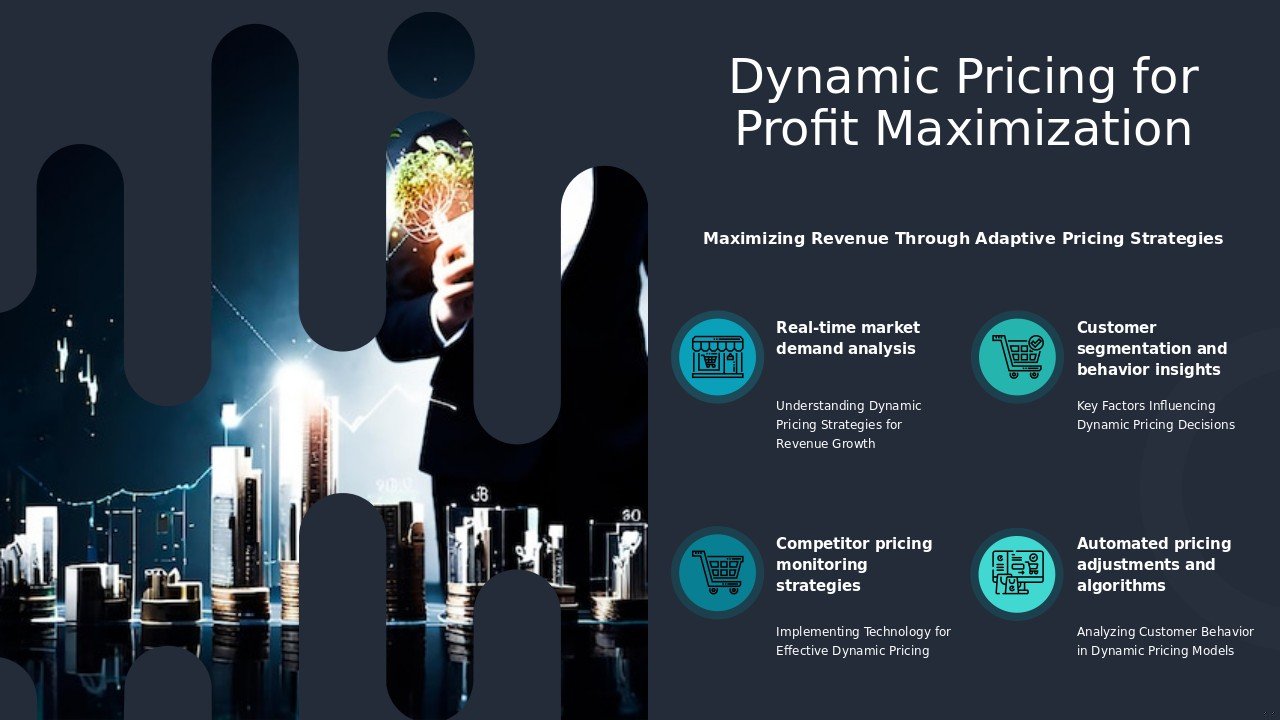 Dynamic Pricing for Profit Maximization

Maximizing Revenue Through Adaptive Pricing Strategies

Real-time market demand analysis

Understanding Dynamic Pricing Strategies for Revenue Growth

Customer segmentation and behavior insights

Key Factors Influencing Dynamic Pricing Decisions

Competitor pricing monitoring strategies

Implementing Technology for Effective Dynamic Pricing

Automated pricing adjustments and algorithms

Analyzing Customer Behavior in Dynamic Pricing Models