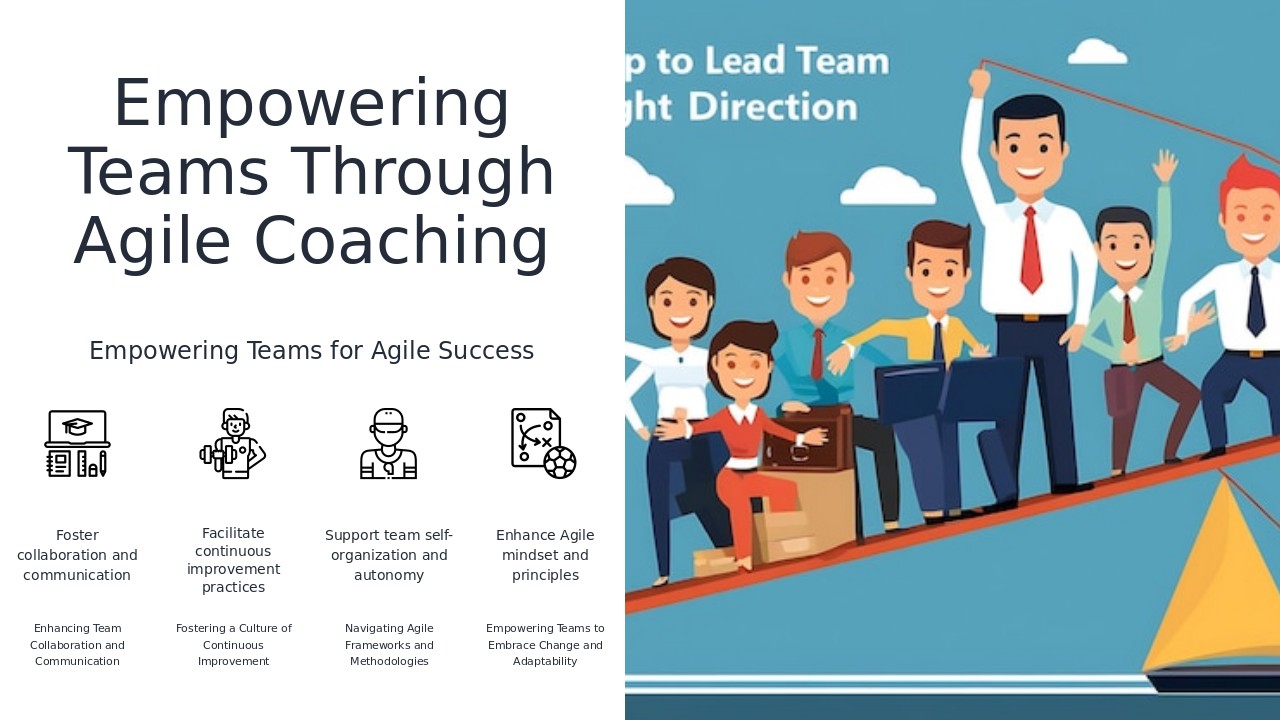 Empowering Teams Through Agile Coaching

Empowering Teams for Agile Success

Foster collaboration and communication

Enhancing Team Collaboration and Communication

Facilitate continuous improvement practices

Fostering a Culture of Continuous Improvement

Support team self-organization and autonomy

Navigating Agile Frameworks and Methodologies

Enhance Agile mindset and principles

Empowering Teams to Embrace Change and Adaptability

p to Lead Team
ght Direction