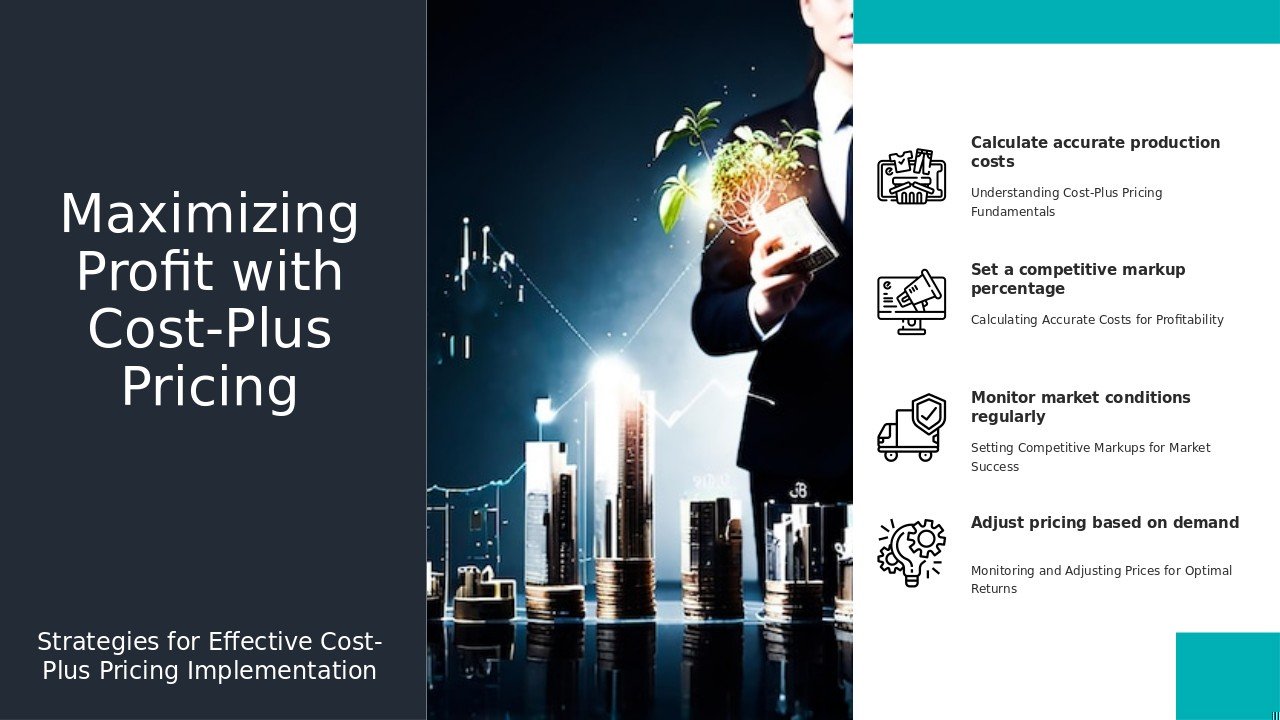 Maximizing Profit with Cost-Plus Pricing

Strategies for Effective Cost-Plus Pricing Implementation

Calculate accurate production costs

Understanding Cost-Plus Pricing Fundamentals

Set a competitive markup percentage

Calculating Accurate Costs for Profitability

Monitor market conditions regularly

Setting Competitive Markups for Market Success

Adjust pricing based on demand

Monitoring and Adjusting Prices for Optimal Returns