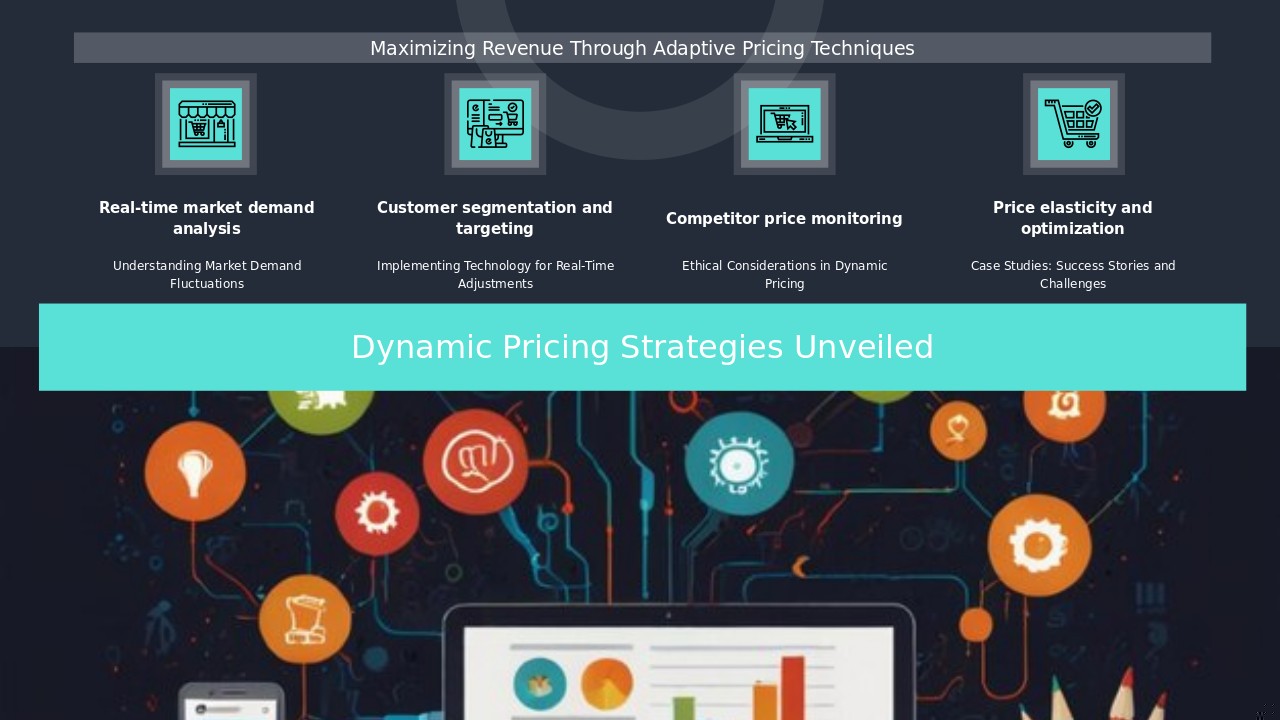 Maximizing Revenue Through Adaptive Pricing Techniques

Real-time market demand analysis

Understanding Market Demand Fluctuations

Customer segmentation and targeting

Implementing Technology for Real-Time Adjustments

Competitor price monitoring

Ethical Considerations in Dynamic Pricing

Price elasticity and optimization

Case Studies: Success Stories and Challenges

Dynamic Pricing Strategies Unveiled