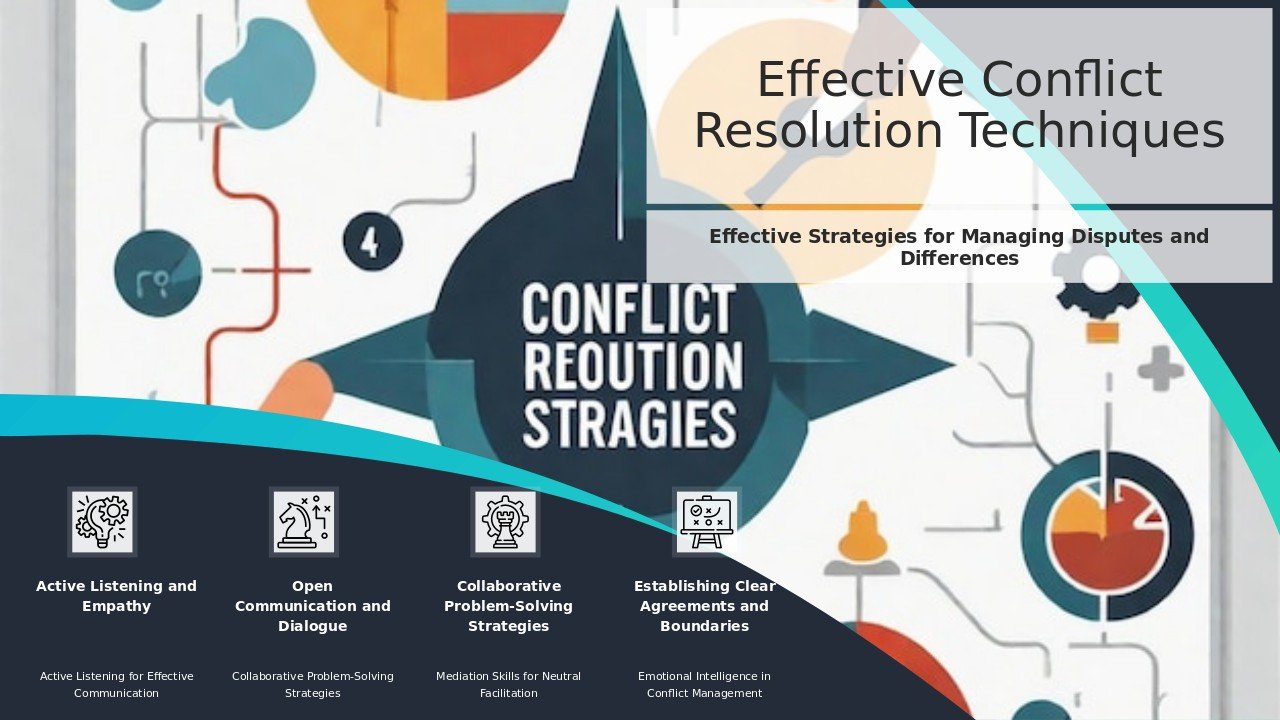 Effective Conflict Resolution Techniques

Effective Strategies for Managing Disputes and Differences

4

CONFLICT REOUTION STRAGIES

Active Listening and Empathy

Active Listening for Effective Communication

Open Communication and Dialogue

Collaborative Problem-Solving Strategies

Collaborative Problem-Solving Strategies

Mediation Skills for Neutral Facilitation

Establishing Clear Agreements and Boundaries

Emotional Intelligence in Conflict Management