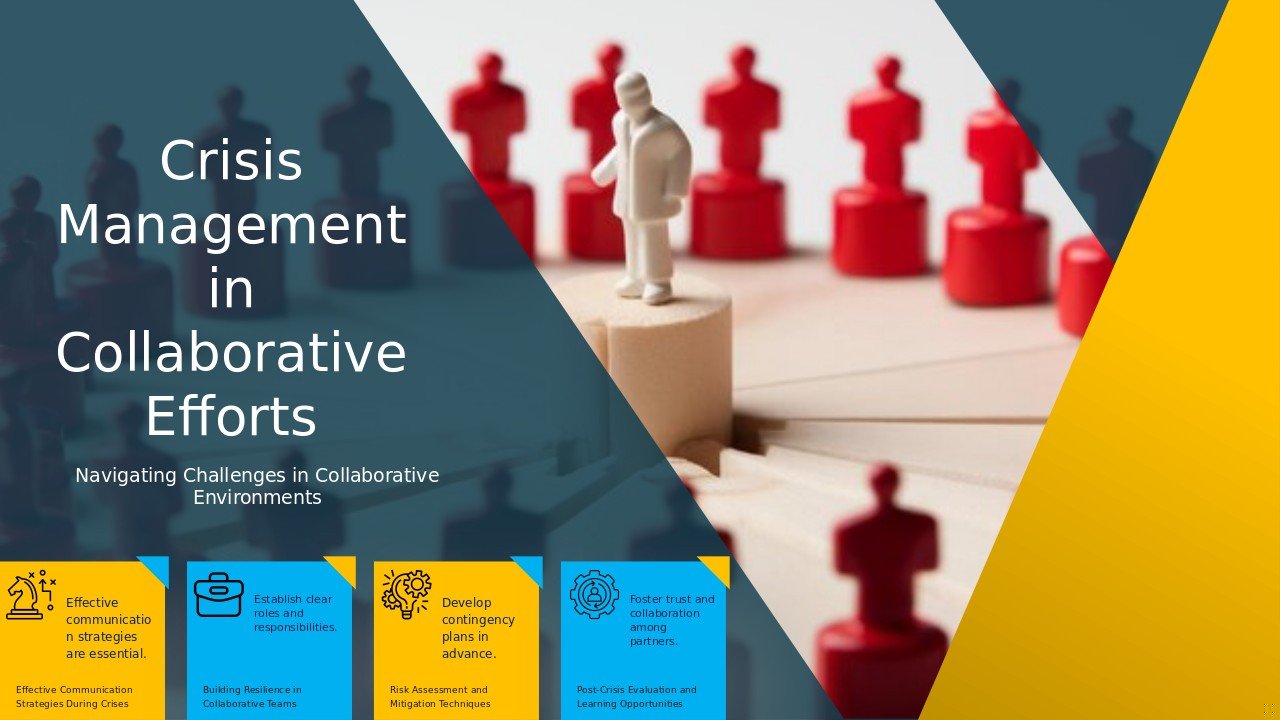 Crisis Management in Collaborative Efforts

Navigating Challenges in Collaborative Environments

Effective communication strategies are essential.

Effective Communication Strategies During Crises

Establish clear roles and responsibilities.

Building Resilience in Collaborative Teams

Develop contingency plans in advance.

Risk Assessment and Mitigation Techniques

Foster trust and collaboration among partners.

Post-Crisis Evaluation and Learning Opportunities