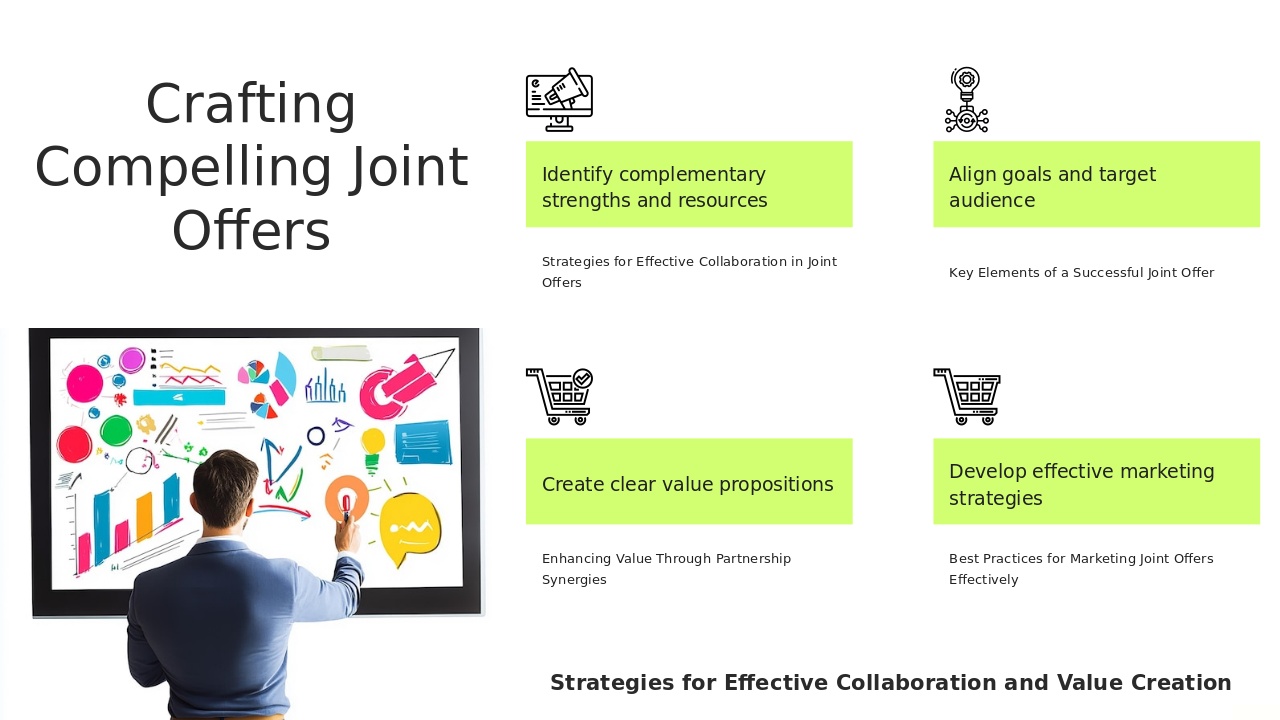 Crafting Compelling Joint Offers

Identify complementary strengths and resources

Strategies for Effective Collaboration in Joint Offers

Align goals and target audience

Key Elements of a Successful Joint Offer

Create clear value propositions

Enhancing Value Through Partnership Synergies

Develop effective marketing strategies

Best Practices for Marketing Joint Offers Effectively

Strategies for Effective Collaboration and Value Creation