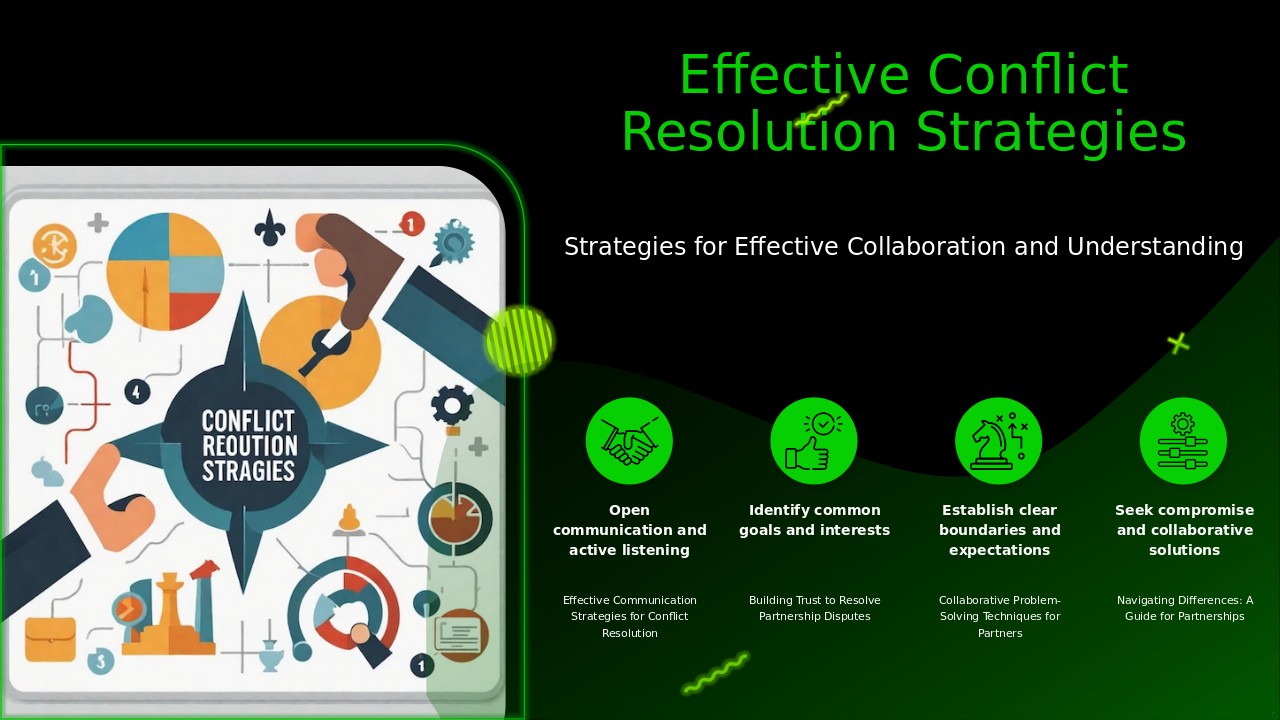 Effective Conflict Resolution Strategies

Strategies for Effective Collaboration and Understanding

1

1

4

CONFLICT REOUTION STRAGIES

3

1

Open communication and active listening

Effective Communication Strategies for Conflict Resolution

Identify common goals and interests

Building Trust to Resolve Partnership Disputes

Establish clear boundaries and expectations

Collaborative Problem-Solving Techniques for Partners

Seek compromise and collaborative solutions

Navigating Differences: A Guide for Partnerships