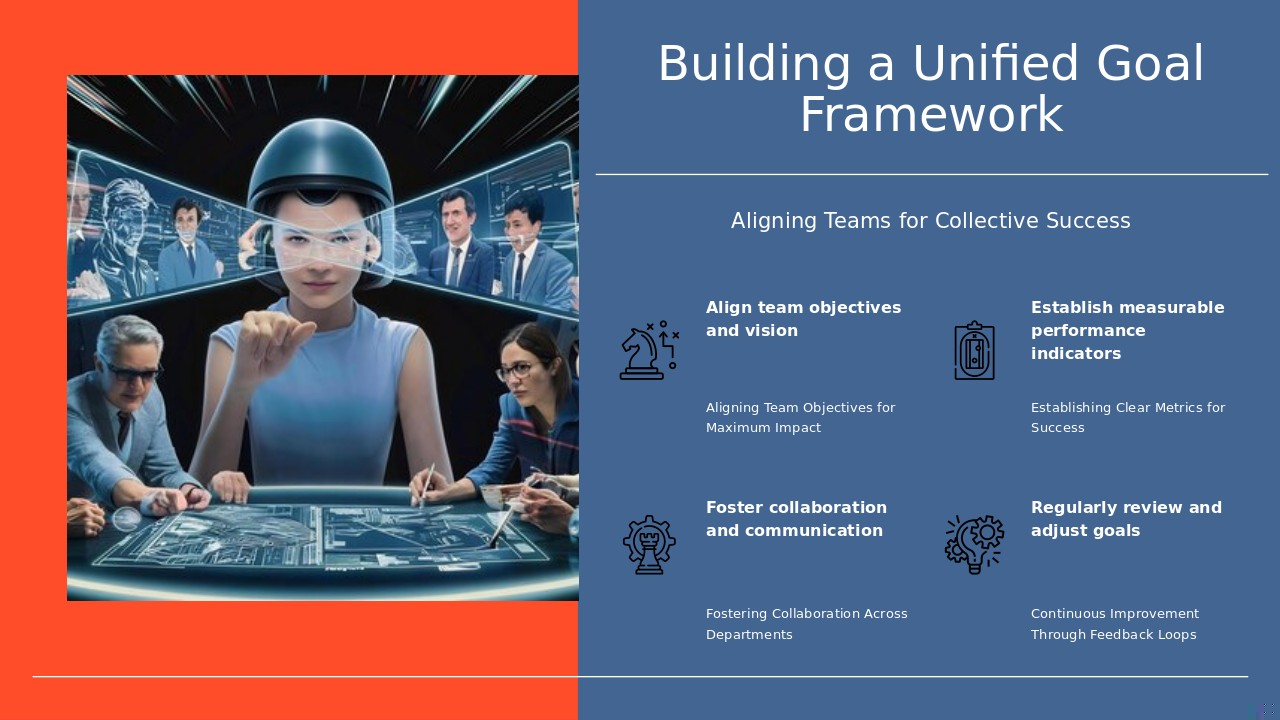 Building a Unified Goal Framework

Aligning Teams for Collective Success

Align team objectives and vision

Aligning Team Objectives for Maximum Impact

Establish measurable performance indicators

Establishing Clear Metrics for Success

Foster collaboration and communication

Fostering Collaboration Across Departments

Regularly review and adjust goals

Continuous Improvement Through Feedback Loops